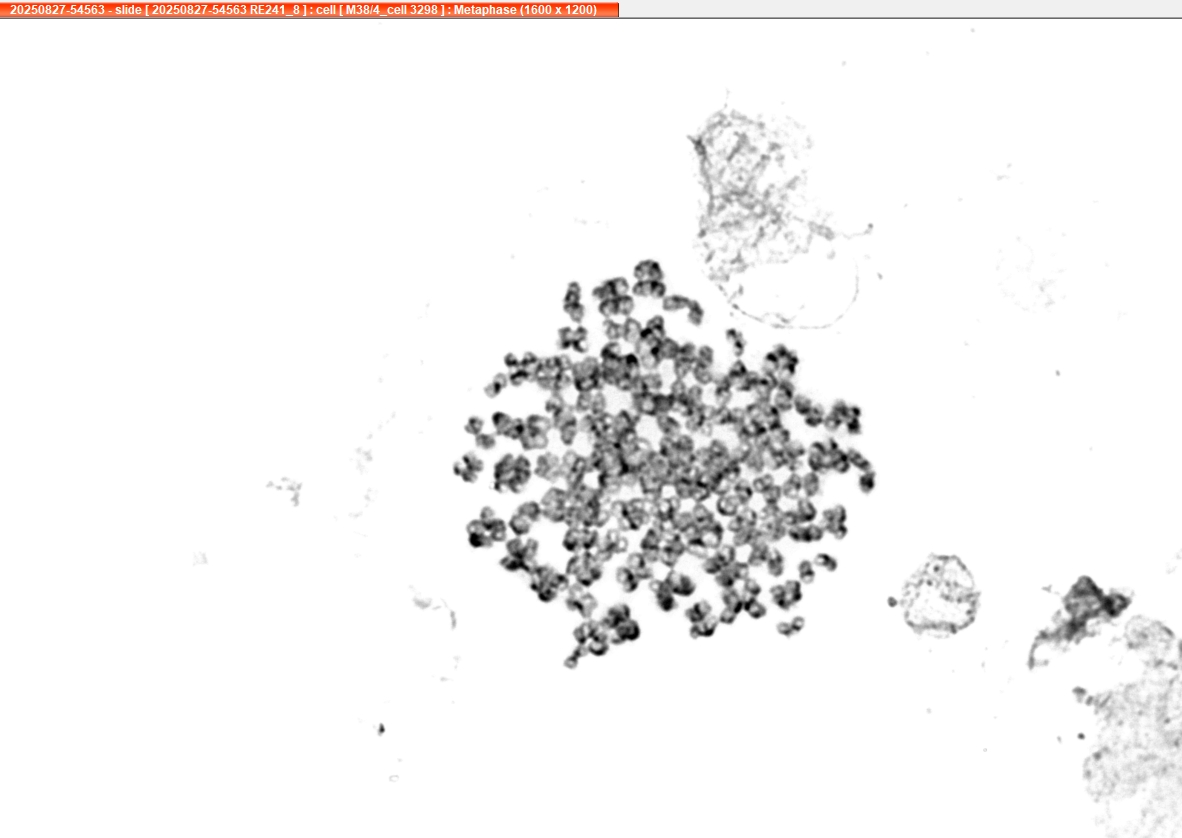 20250827-54563 - slide [ 20250827-54563 RE241_8 ] : cell [ M38/4_cell 3298 ] : Metaphase (1600 x 1200)