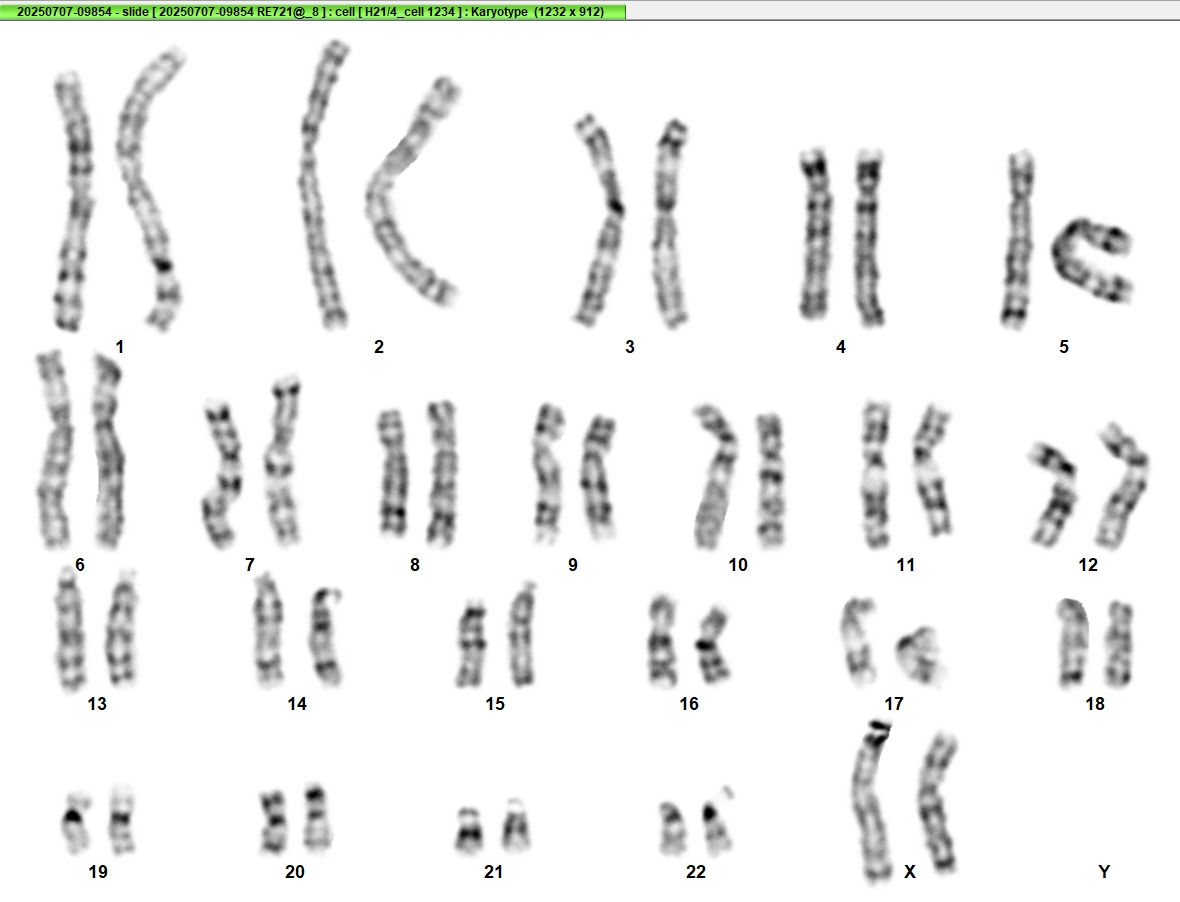 20250707-09854 - slide [ 20250707-09854 RE721@_8 ] : cell [ H21/4_cell 1234 ] : Karyotype (1232 x 912)

1 2 3 4 5

6 7 8 9 10 11 12

13 14 15 16 17 18

19 20 21 22 X Y