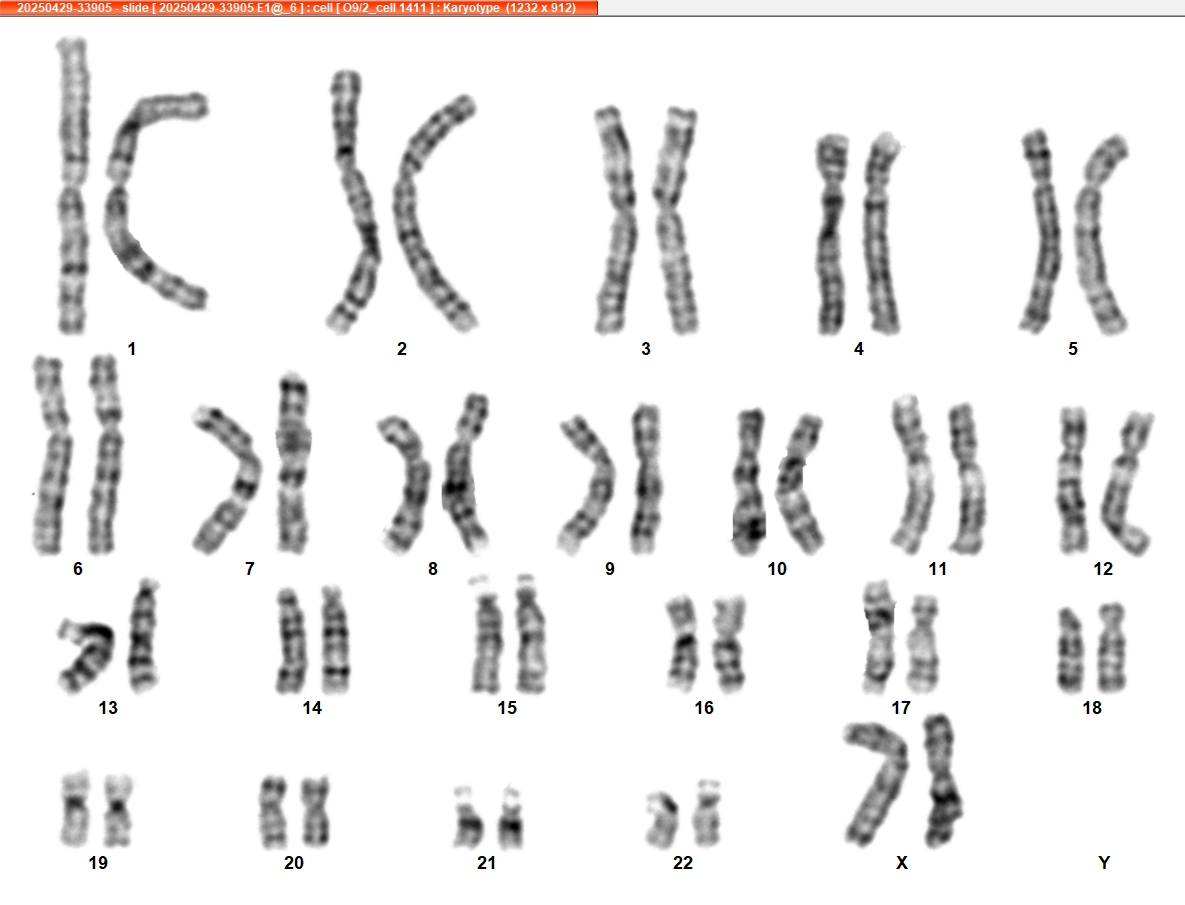 20250429-33905 - slide [ 20250429-33905 E1@_6 ] : cell [ O9/2_cell 1411 ] : Karyotype (1232 x 912)

1 2 3 4 5

6 7 8 9 10 11 12

13 14 15 16 17 18

19 20 21 22 X Y