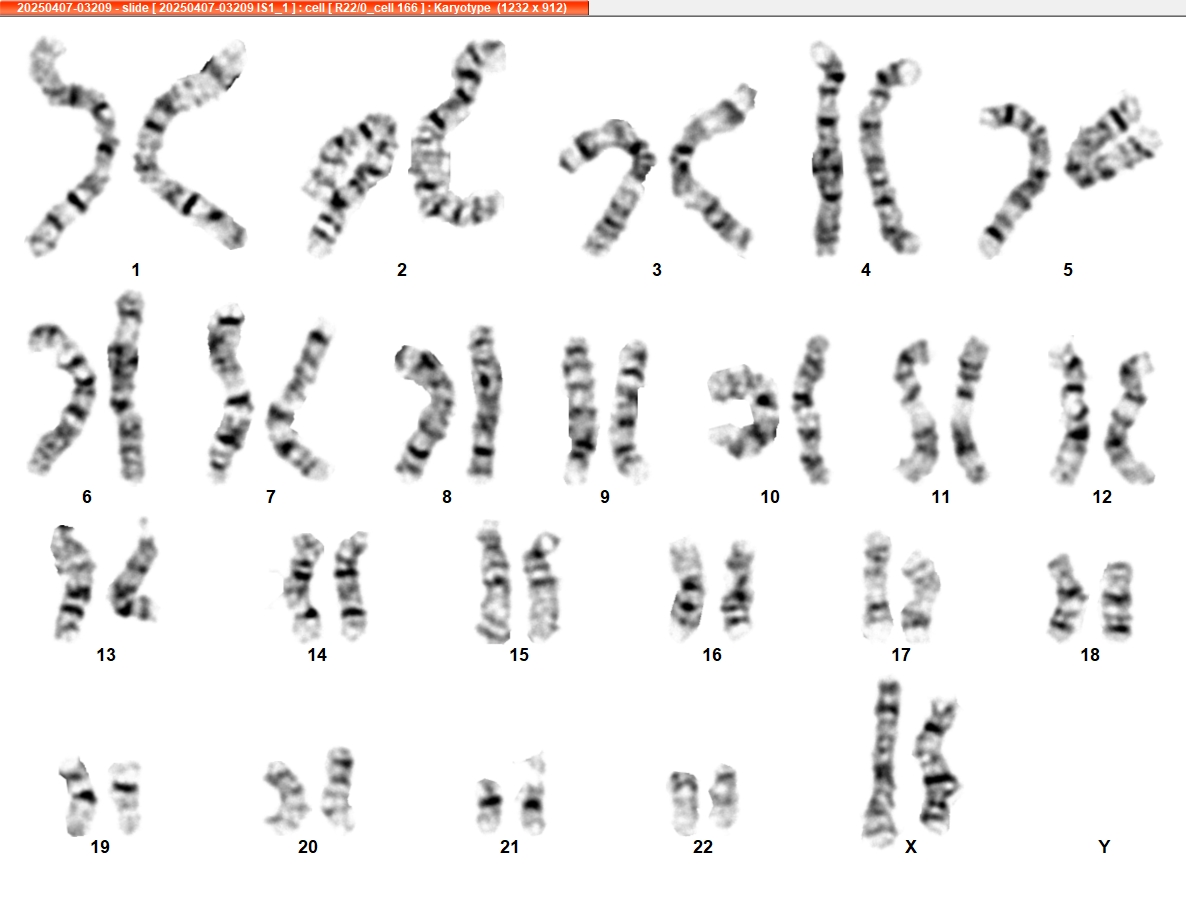 20250407-03209 - slide [ 20250407-03209 IS1_1 ] : cell [ R22/0_cell 166 ] : Karyotype (1232 x 912)

1 2 3 4 5

6 7 8 9 10 11 12

13 14 15 16 17 18

19 20 21 22 X Y