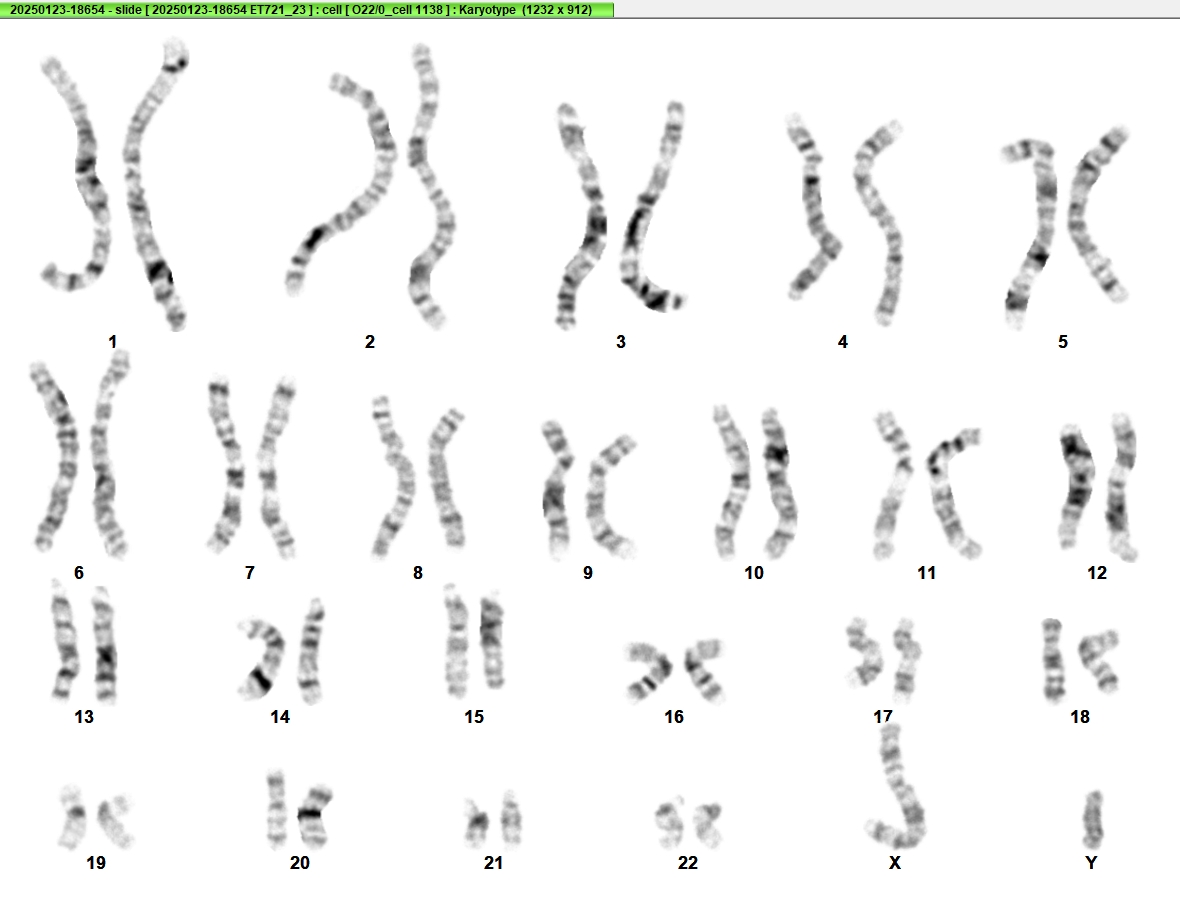 20250123-18654 - slide [ 20250123-18654 ET721_23 ] : cell [ O22/0_cell 1138 ] : Karyotype (1232 x 912)

1 2 3 4 5

6 7 8 9 10 11 12

13 14 15 16 17 18

19 20 21 22 X Y