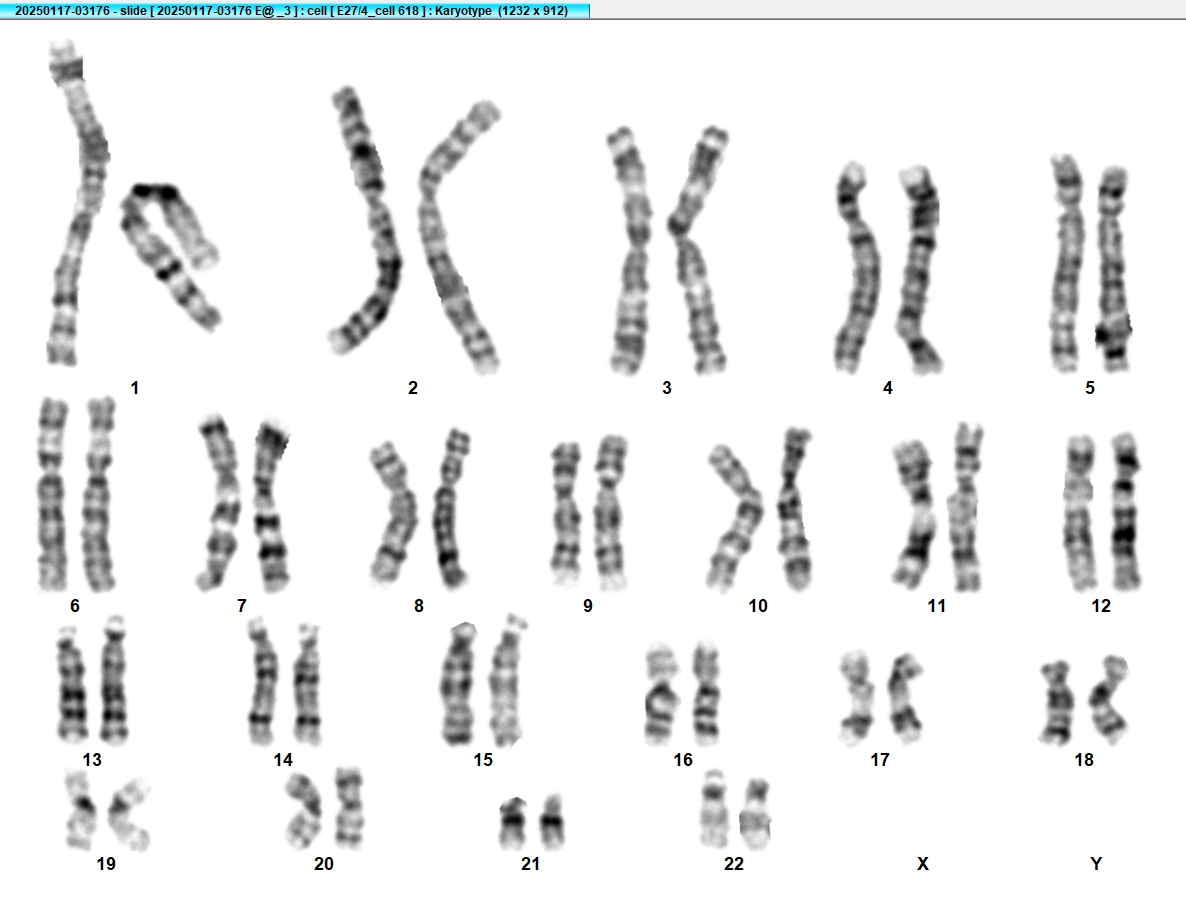 20250117-03176 - slide [ 20250117-03176 E@ _3 ] : cell [ E27/4_cell 618 ] : Karyotype (1232 x 912)

1
2
3
4
5
6
7
8
9
10
11
12
13
14
15
16
17
18
19
20
21
22
X
Y