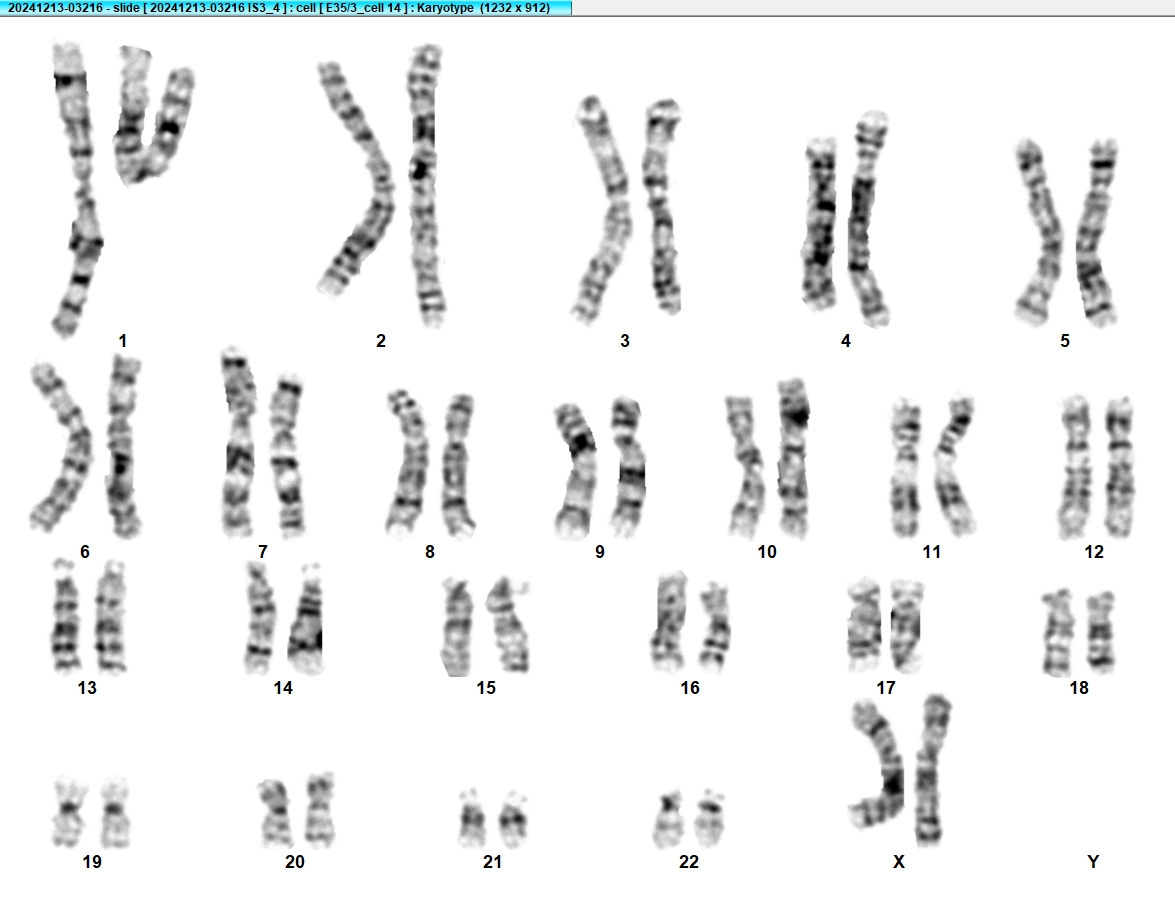 20241213-03216 - slide [ 20241213-03216 IS3_4 ] : cell [ E35/3_cell 14 ] : Karyotype (1232 x 912)

1 2 3 4 5

6 7 8 9 10 11 12

13 14 15 16 17 18

19 20 21 22 X Y