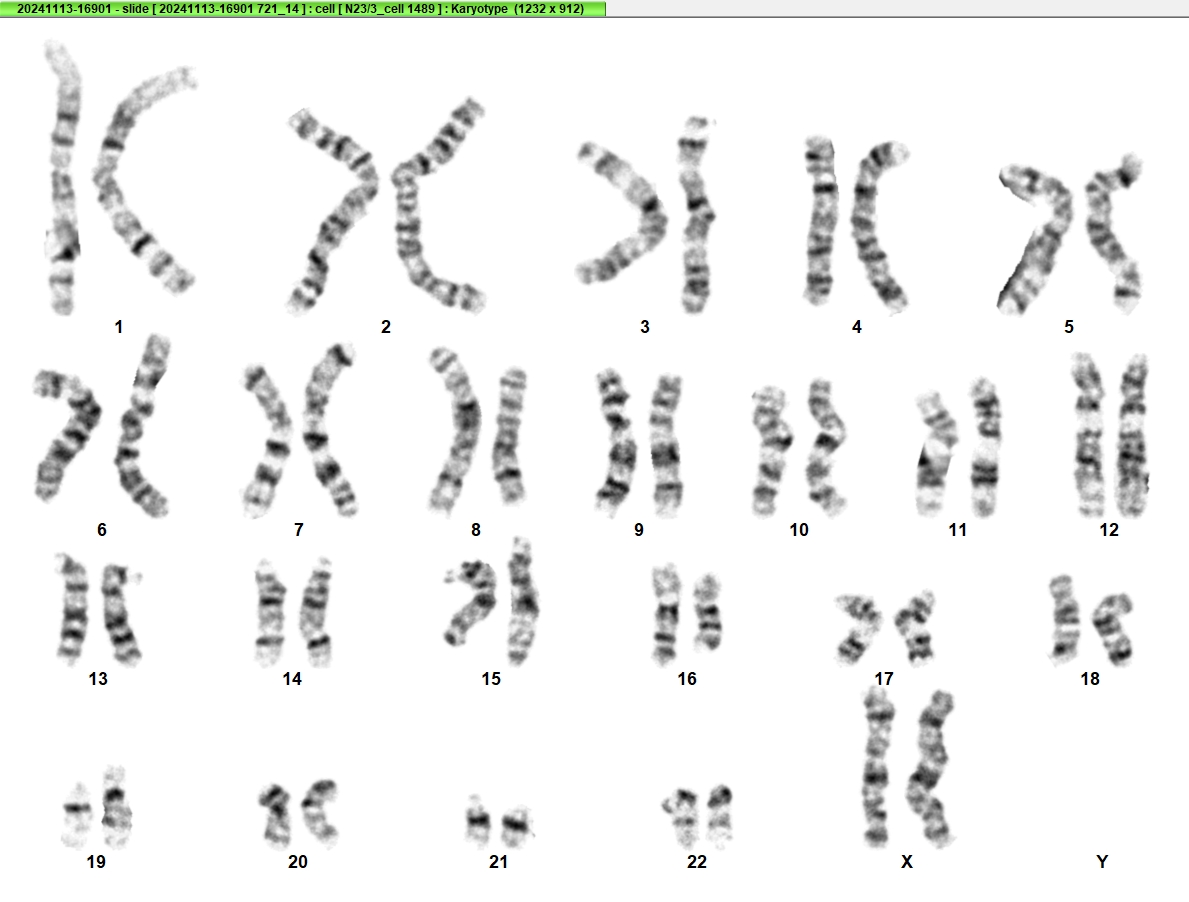 20241113-16901 - slide [ 20241113-16901 721_14 ] : cell [ N23/3_cell 1489 ] : Karyotype (1232 x 912)

1 2 3 4 5

6 7 8 9 10 11 12

13 14 15 16 17 18

19 20 21 22 X Y