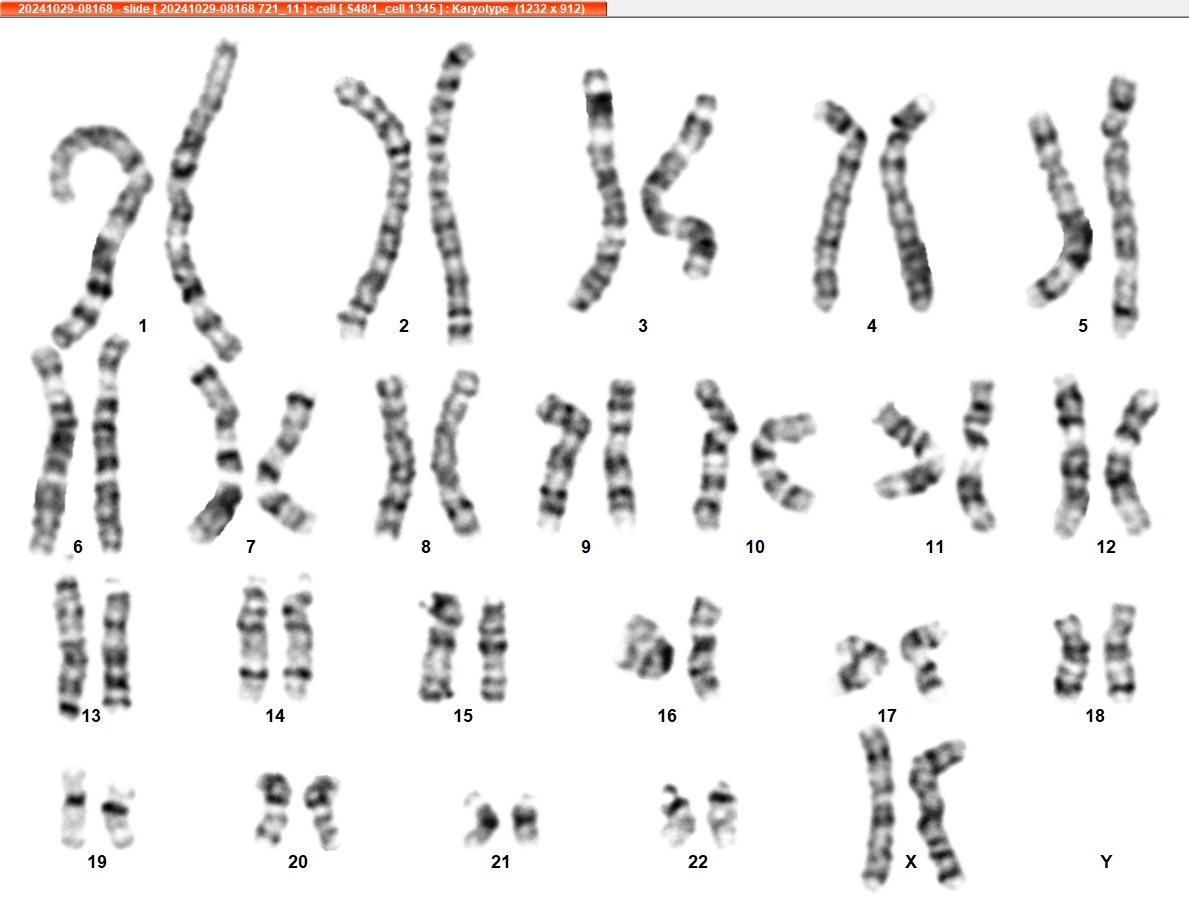 20241029-08168 - slide [ 20241029-08168 721_11 ] : cell [ S48/1_cell 1345 ] : Karyotype (1232 x 912)

1 2 3 4 5

6 7 8 9 10 11 12

13 14 15 16 17 18

19 20 21 22 X Y