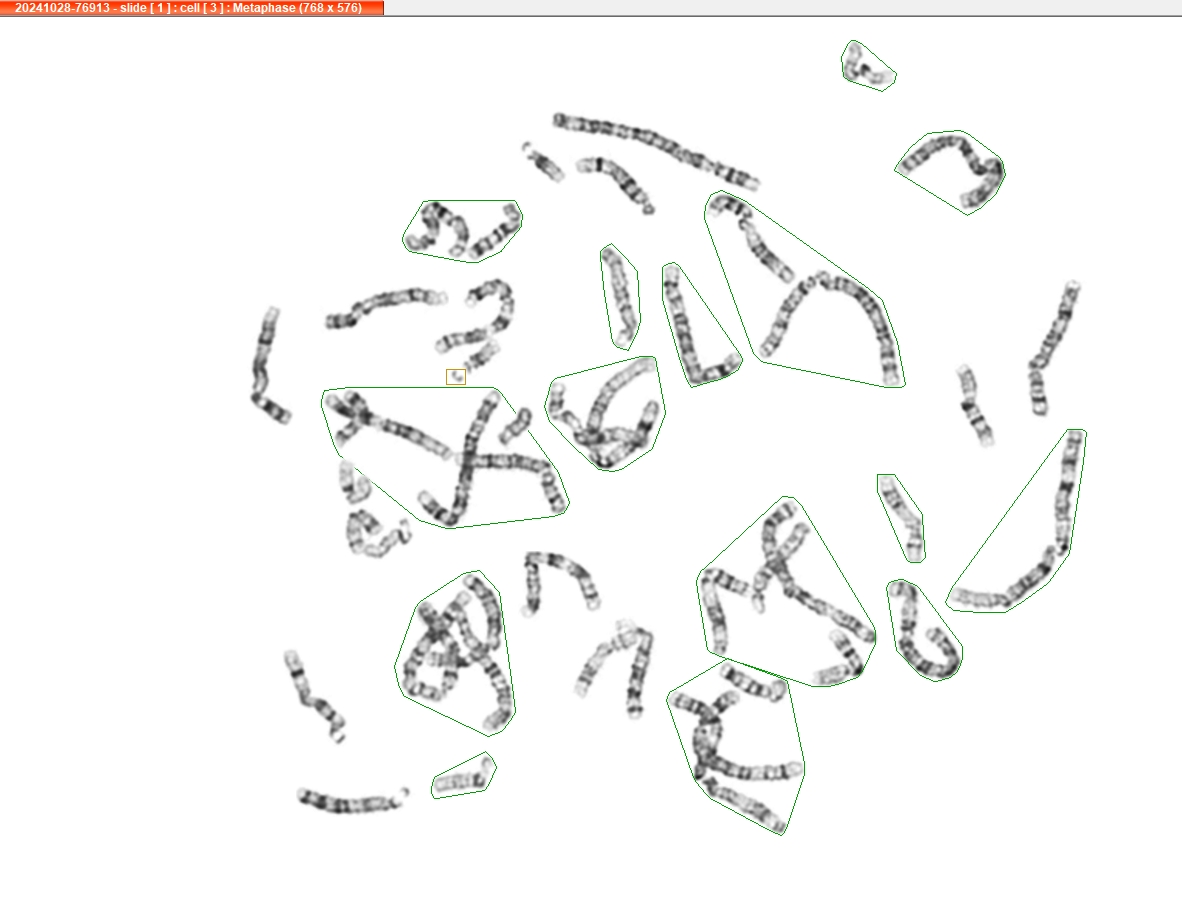 20241028-76913 - slide [ 1 ] : cell [ 3 ] : Metaphase (768 x 576)