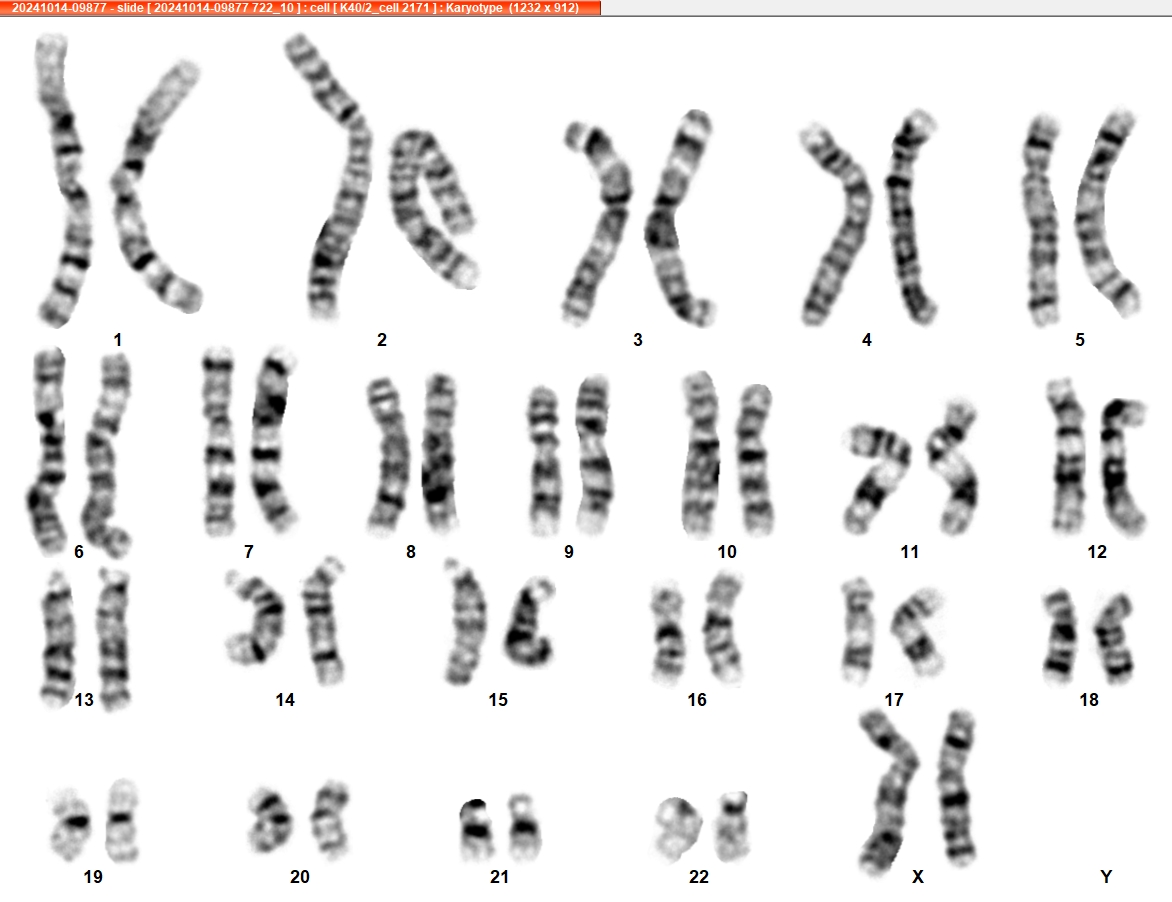 20241014-09877 - slide [ 20241014-09877 722_10 ] : cell [ K40/2_cell 2171 ] : Karyotype (1232 x 912)

1 2 3 4 5

6 7 8 9 10 11 12

13 14 15 16 17 18

19 20 21 22 X Y