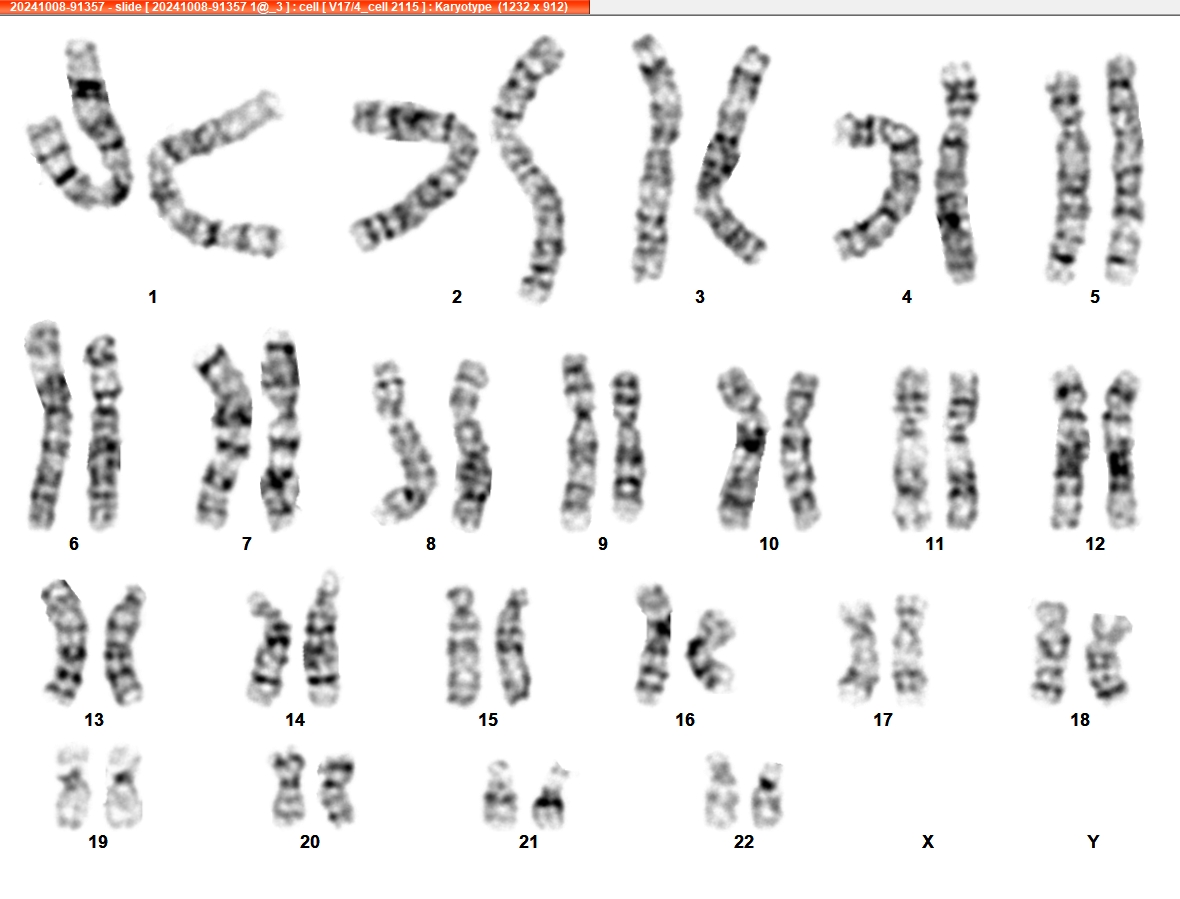 20241008-91357 - slide [ 20241008-91357 1@_3 ] : cell [ V17/4_cell 2115 ] : Karyotype (1232 x 912)

1 2 3 4 5

6 7 8 9 10 11 12

13 14 15 16 17 18

19 20 21 22 X Y