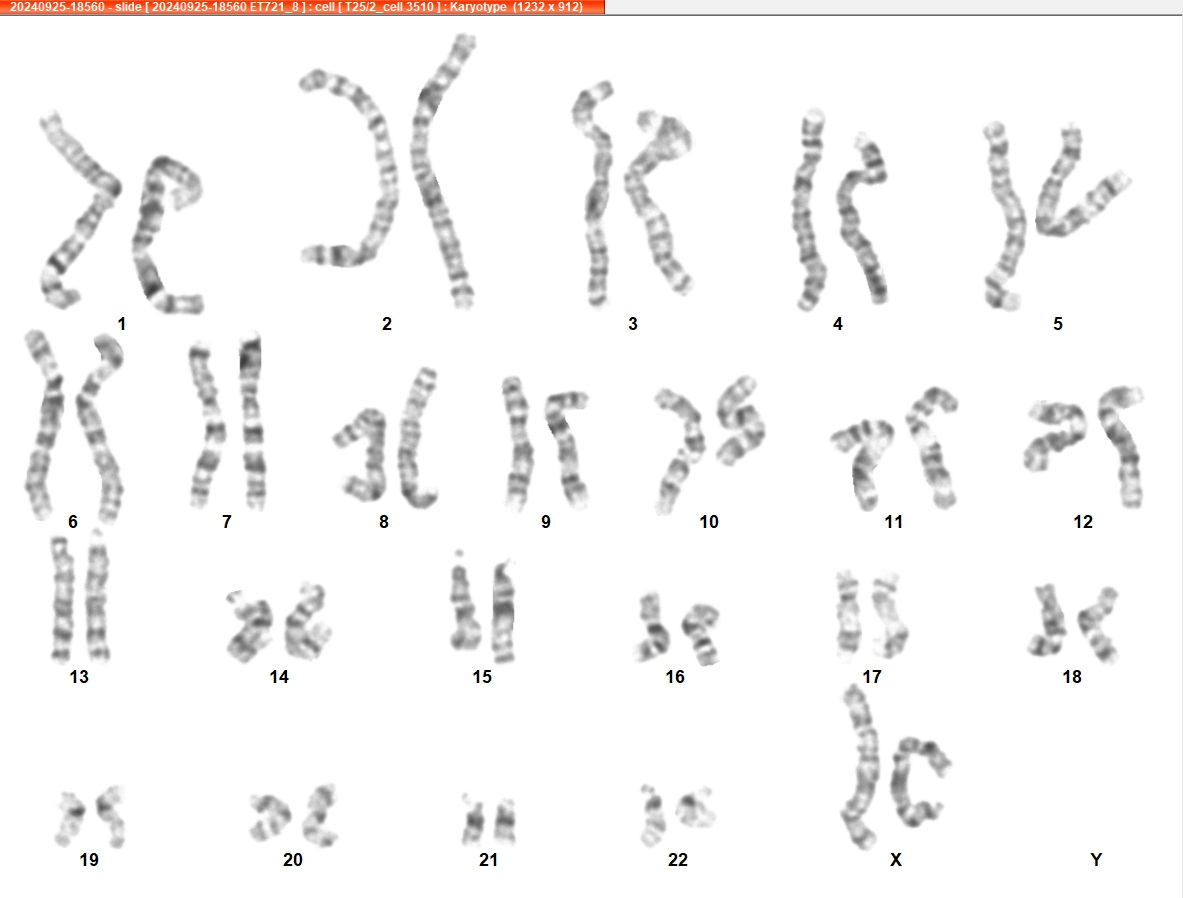 20240925-18560 - slide [ 20240925-18560 ET721_8 ] : cell [ T25/2_cell 3510 ] : Karyotype (1232 x 912)

1 2 3 4 5

6 7 8 9 10 11 12

13 14 15 16 17 18

19 20 21 22 X Y