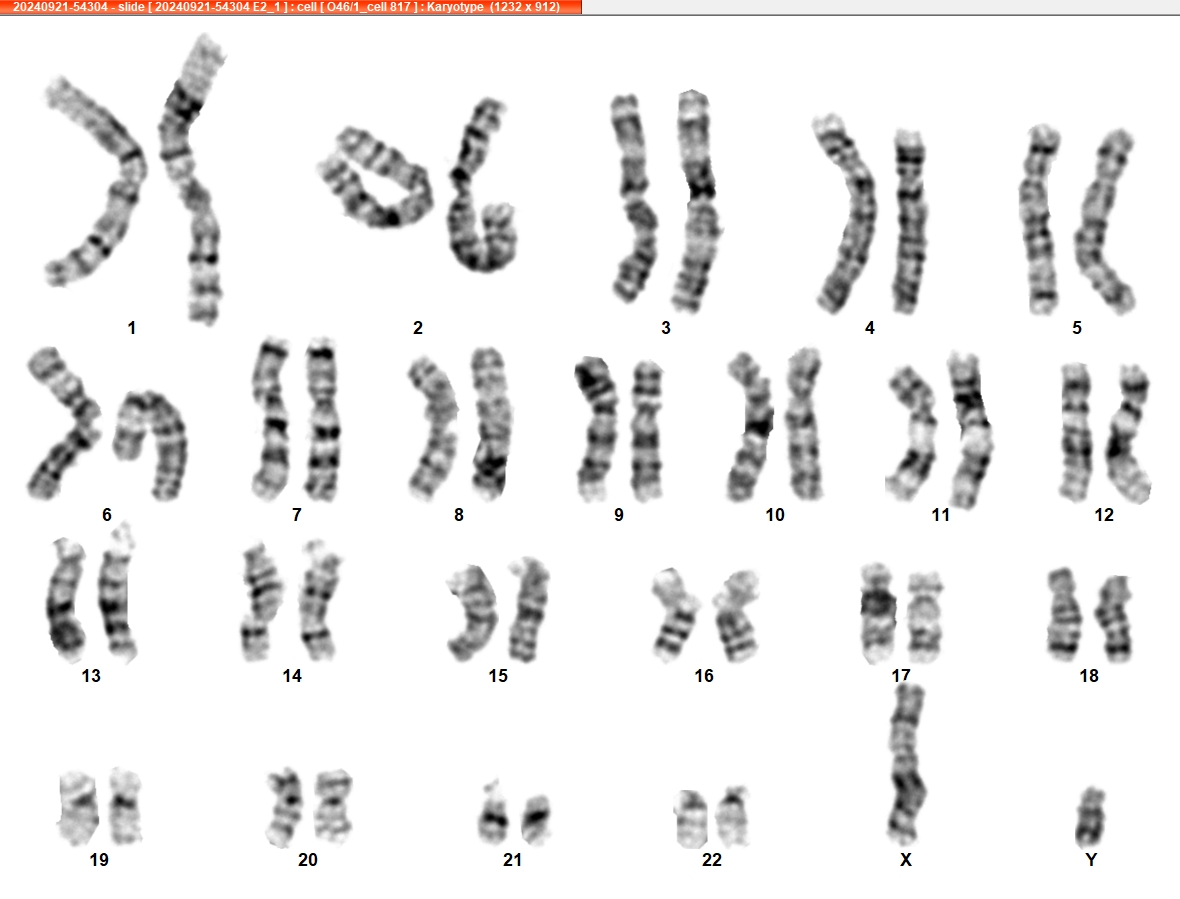 20240921-54304 - slide [ 20240921-54304 E2_1 ] : cell [ O46/1_cell 817 ] : Karyotype (1232 x 912)

1
2
3
4
5
6
7
8
9
10
11
12
13
14
15
16
17
18
19
20
21
22
X
Y