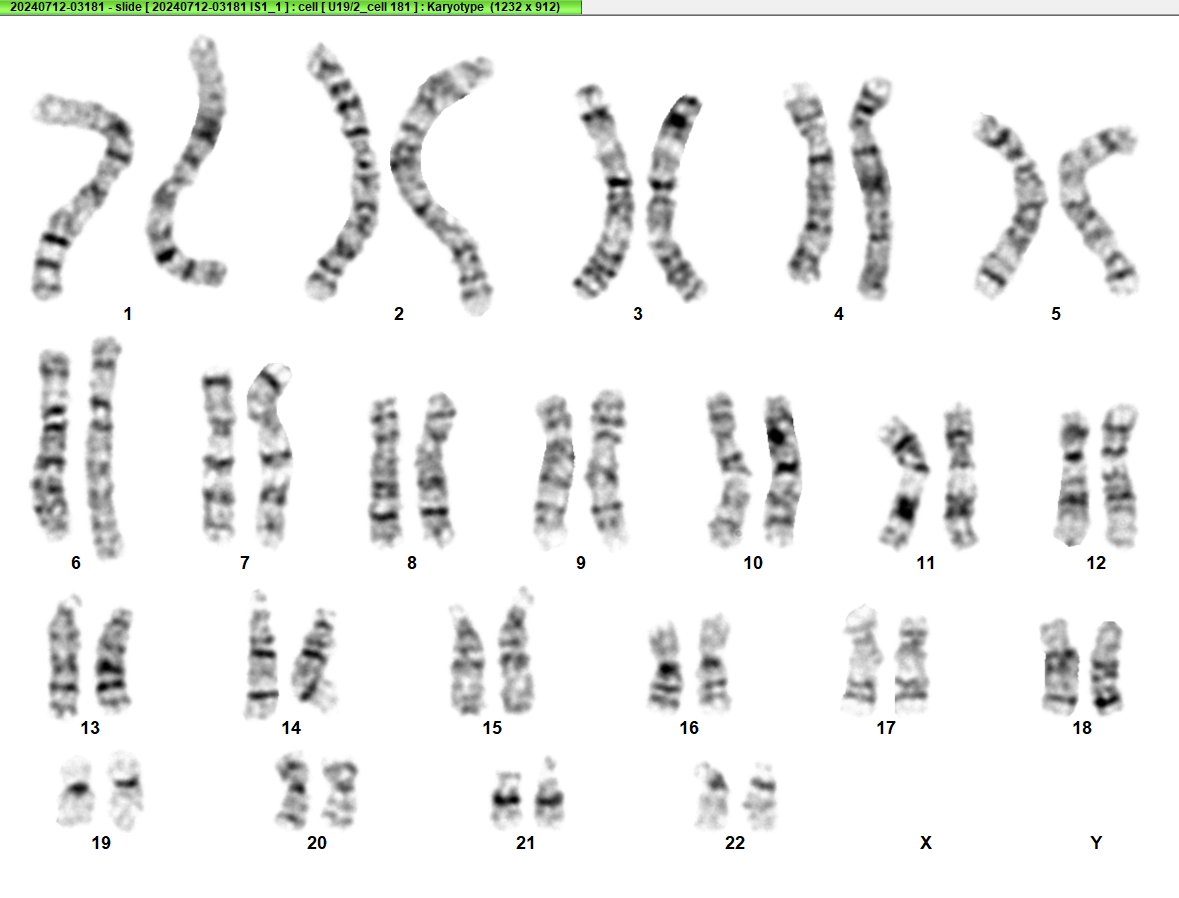 20240712-03181 - slide [ 20240712-03181 IS1_1 ] : cell [ U19/2_cell 181 ] : Karyotype (1232 x 912)

1 2 3 4 5

6 7 8 9 10 11 12

13 14 15 16 17 18

19 20 21 22 X Y