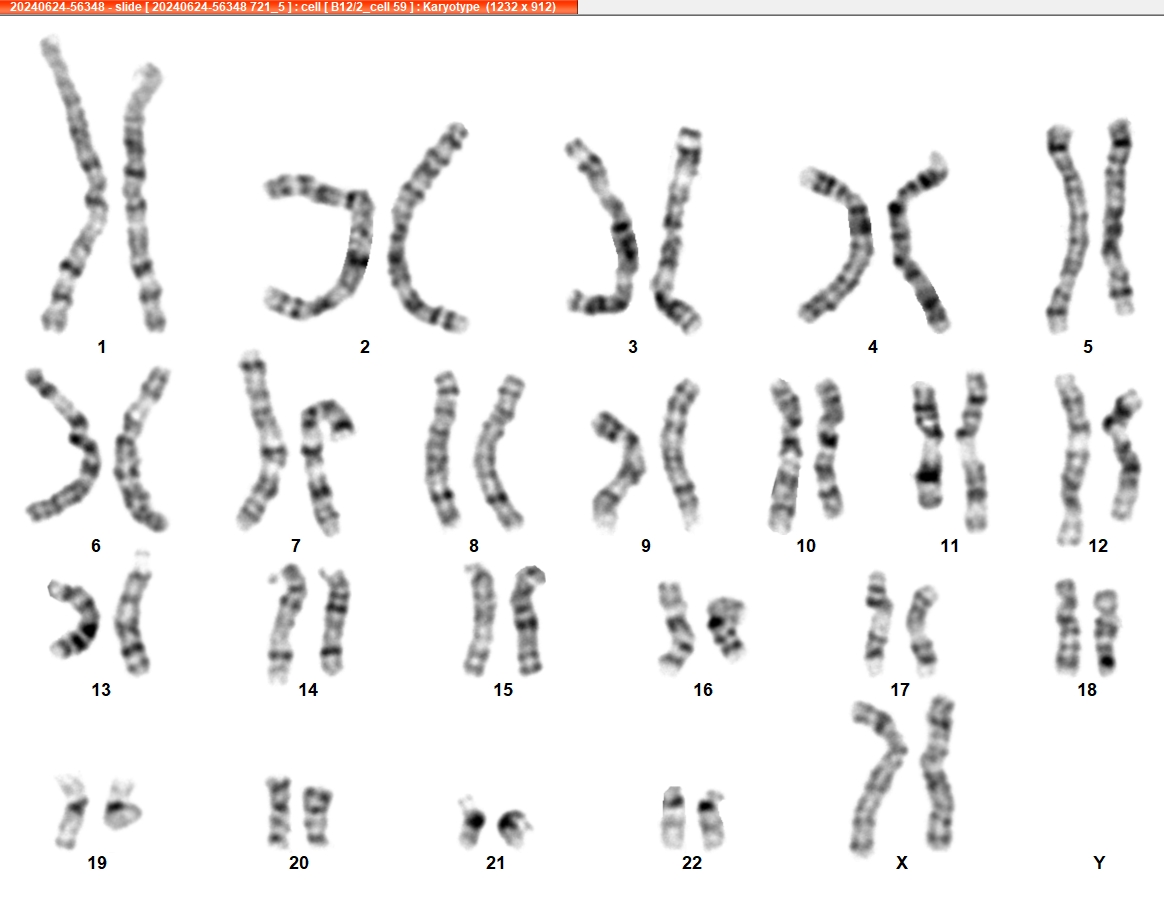 20240624-56348 - slide [ 20240624-56348 721_5 ] : cell [ B12/2_cell 59 ] : Karyotype (1232 x 912)

1 2 3 4 5

6 7 8 9 10 11 12

13 14 15 16 17 18

19 20 21 22 X Y