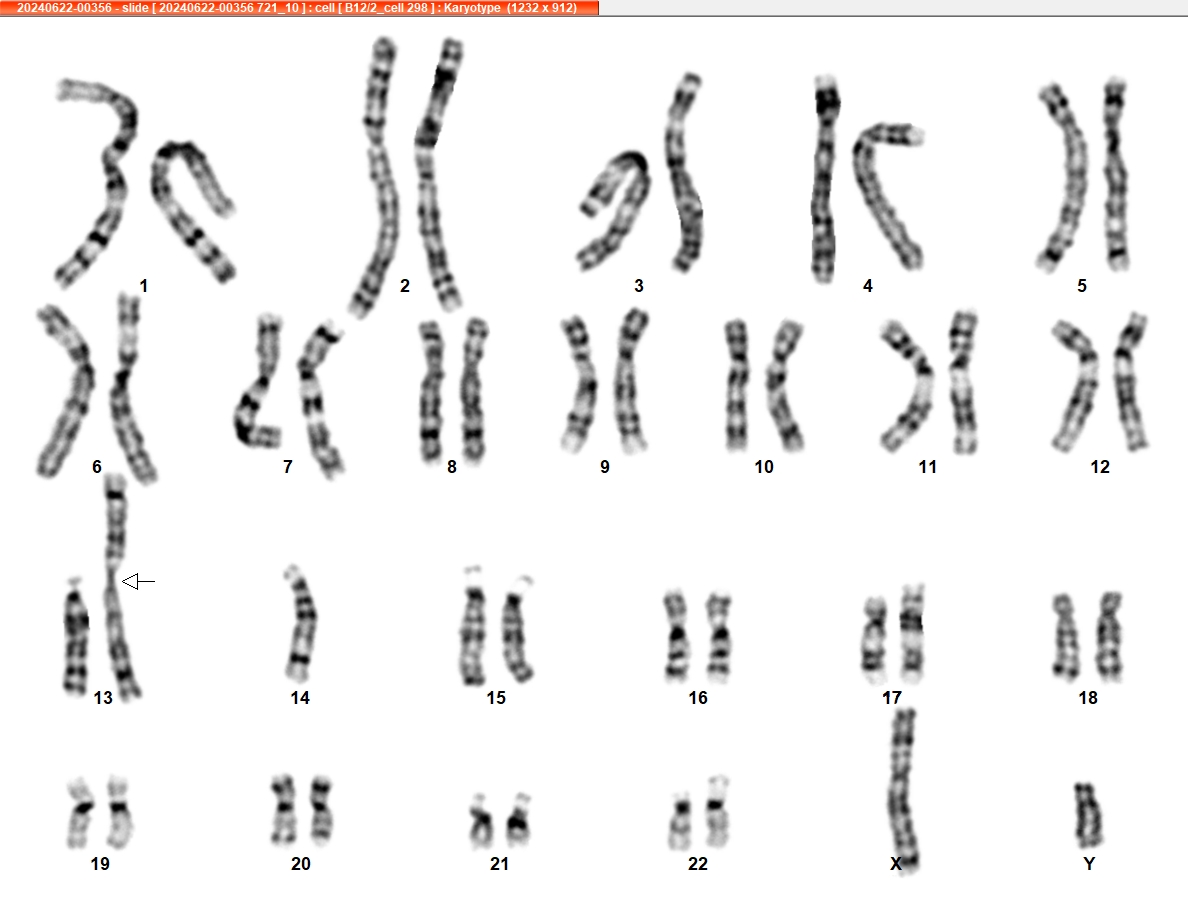 20240622-00356 - slide [ 20240622-00356 721_10 ] : cell [ B12/2_cell 298 ] : Karyotype (1232 x 912)

1 2 3 4 5
6 7 8 9 10 11 12
13 14 15 16 17 18
19 20 21 22 X Y