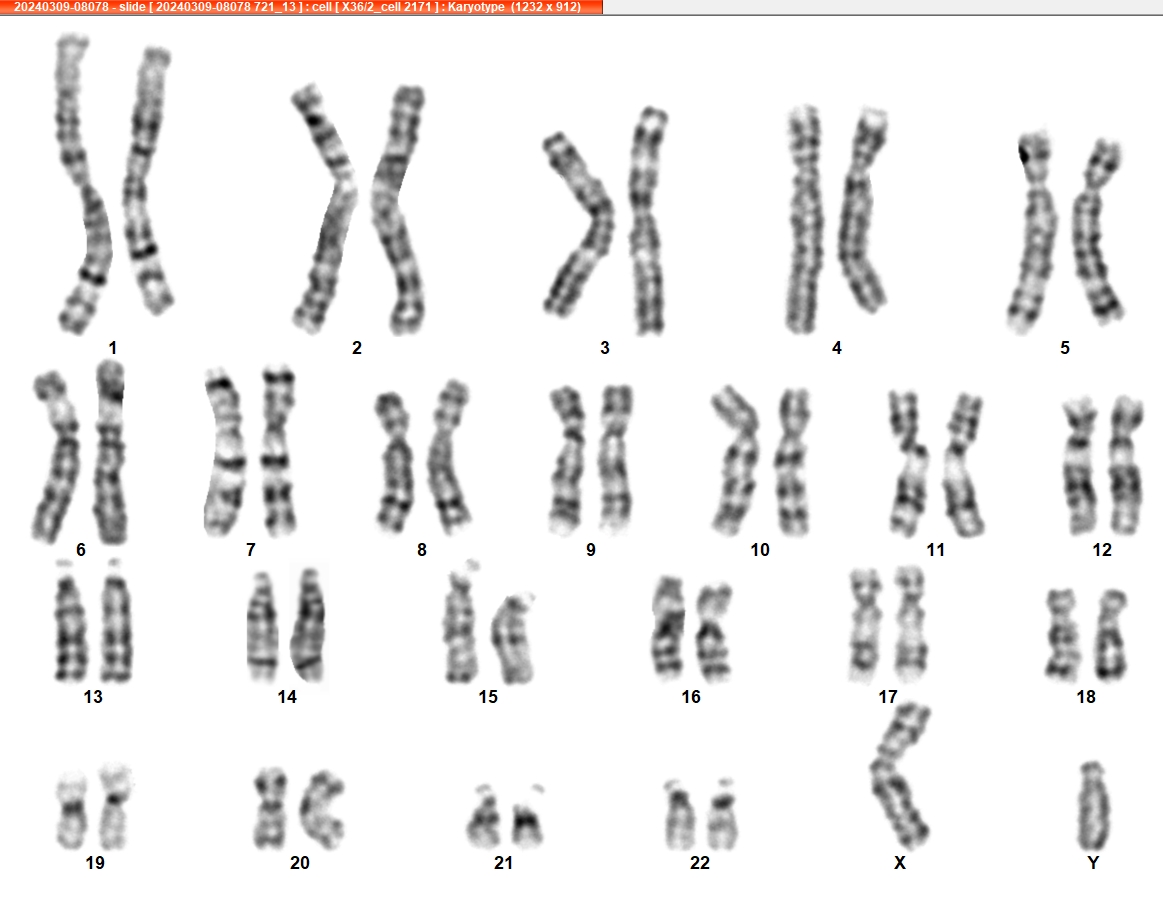 20240309-08078 - slide [ 20240309-08078 721_13 ] : cell [ X36/2_cell 2171 ] : Karyotype (1232 x 912)

1 2 3 4 5

6 7 8 9 10 11 12

13 14 15 16 17 18

19 20 21 22 X Y