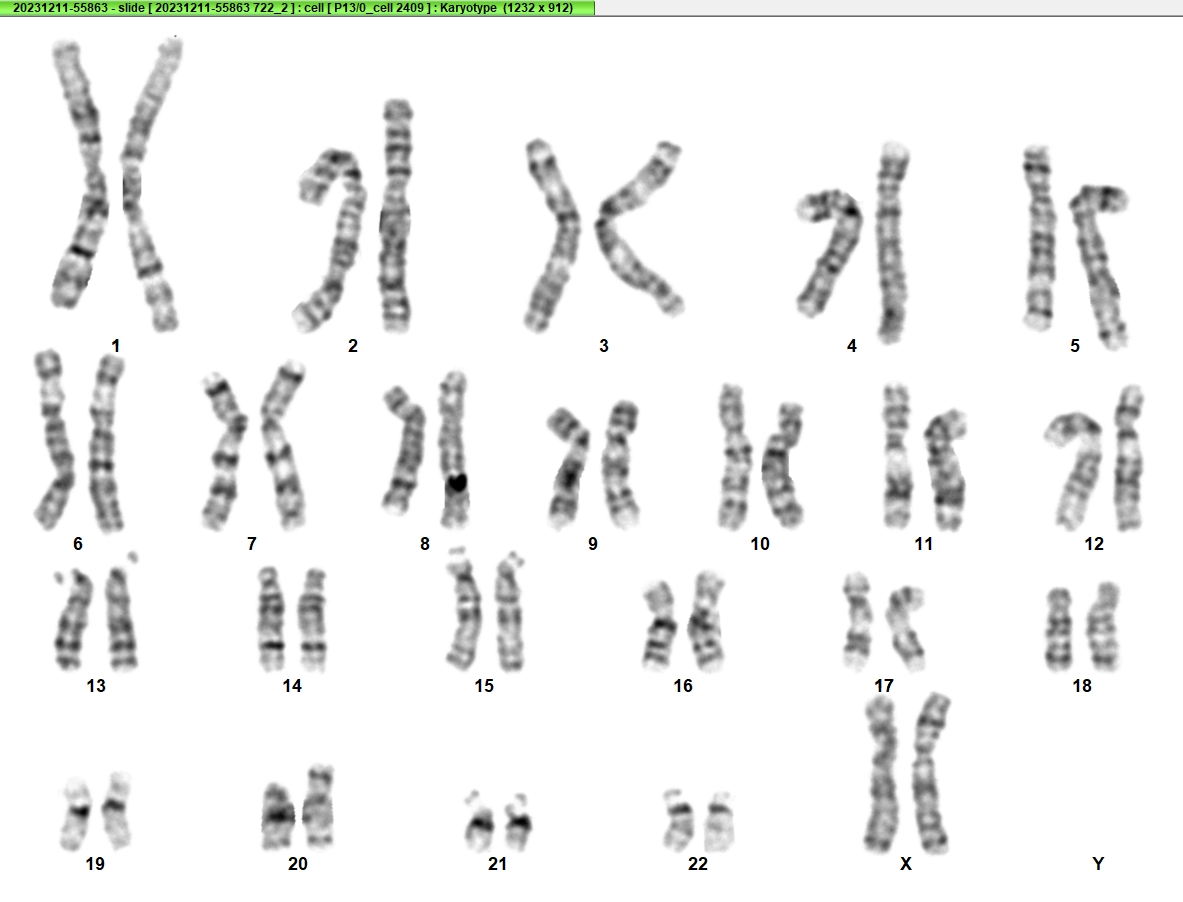 20231211-55863 - slide [ 20231211-55863 722_2 ] : cell [ P13/0_cell 2409 ] : Karyotype (1232 x 912)

1 2 3 4 5

6 7 8 9 10 11 12

13 14 15 16 17 18

19 20 21 22 X Y