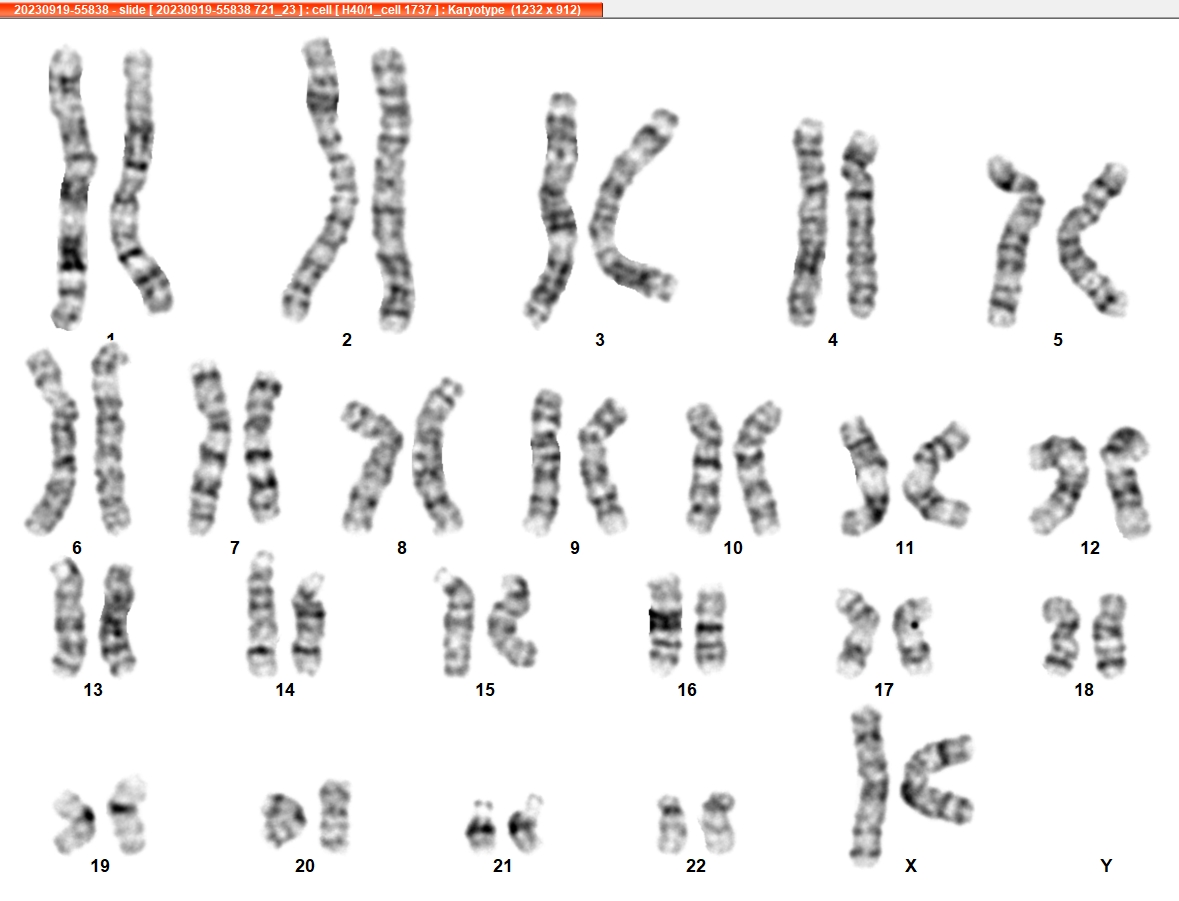 20230919-55838 - slide [ 20230919-55838 721_23 ] : cell [ H40/1_cell 1737 ] : Karyotype (1232 x 912)

1 2 3 4 5

6 7 8 9 10 11 12

13 14 15 16 17 18

19 20 21 22 X Y