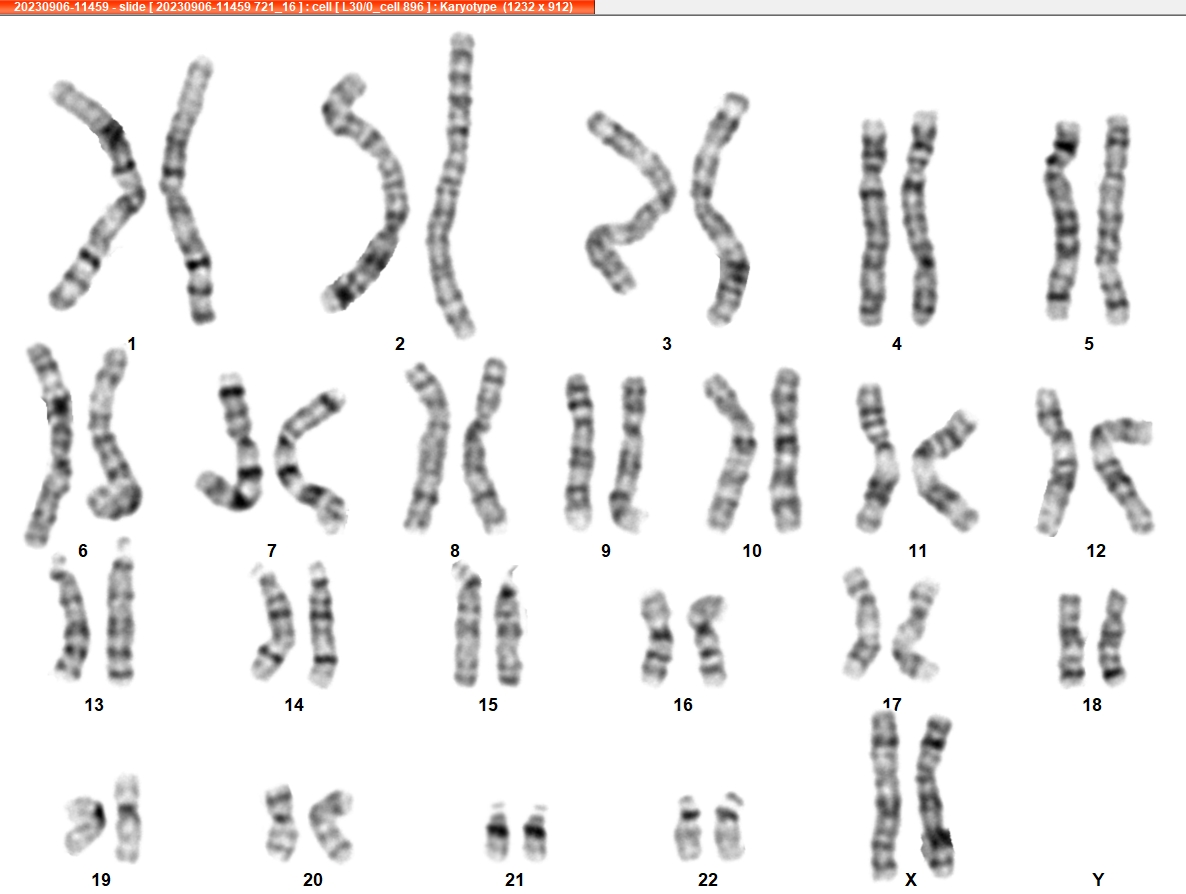 20230906-11459 - slide [ 20230906-11459 721_16 ] : cell [ L30/0_cell 896 ] : Karyotype (1232 x 912)

1 2 3 4 5

6 7 8 9 10 11 12

13 14 15 16 17 18

19 20 21 22 X Y