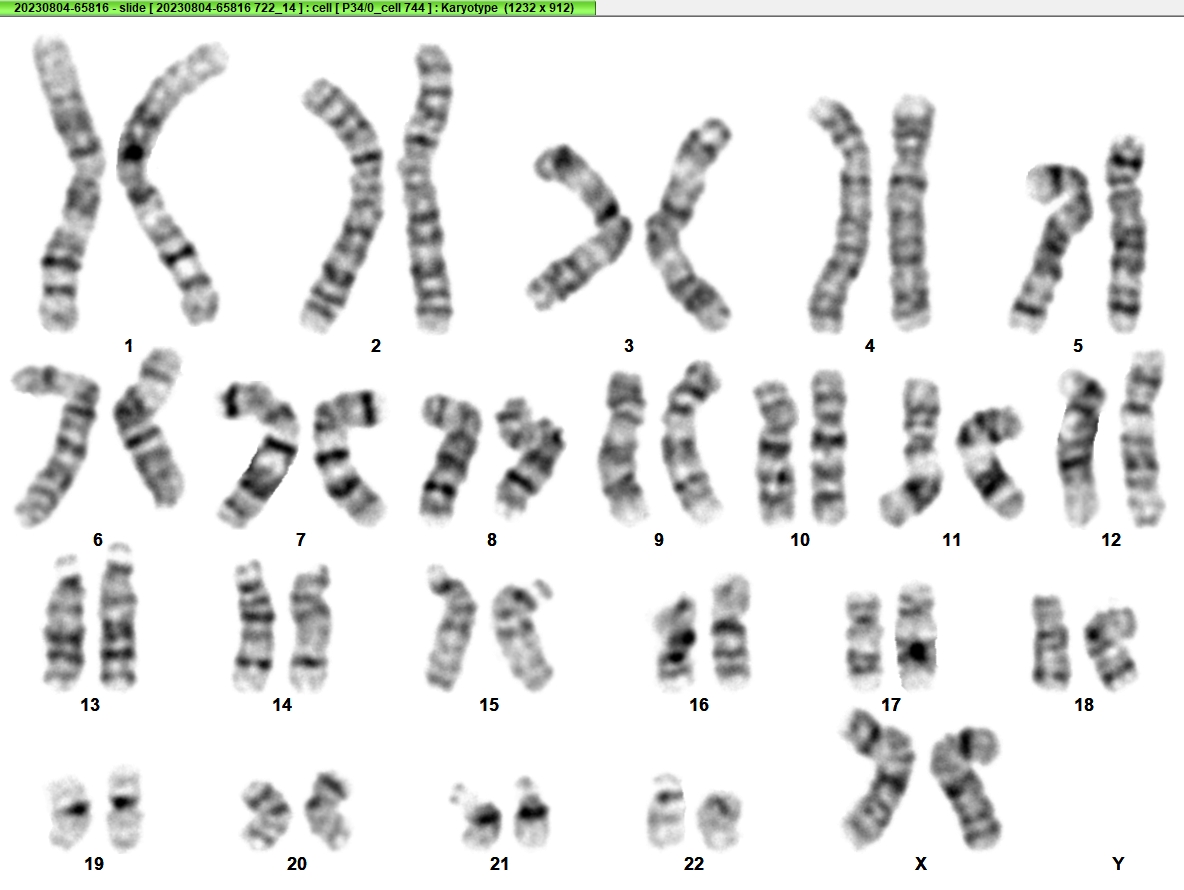 20230804-65816 - slide [ 20230804-65816 722_14 ] : cell [ P34/0_cell 744 ] : Karyotype (1232 x 912)

1 2 3 4 5

6 7 8 9 10 11 12

13 14 15 16 17 18

19 20 21 22 X Y