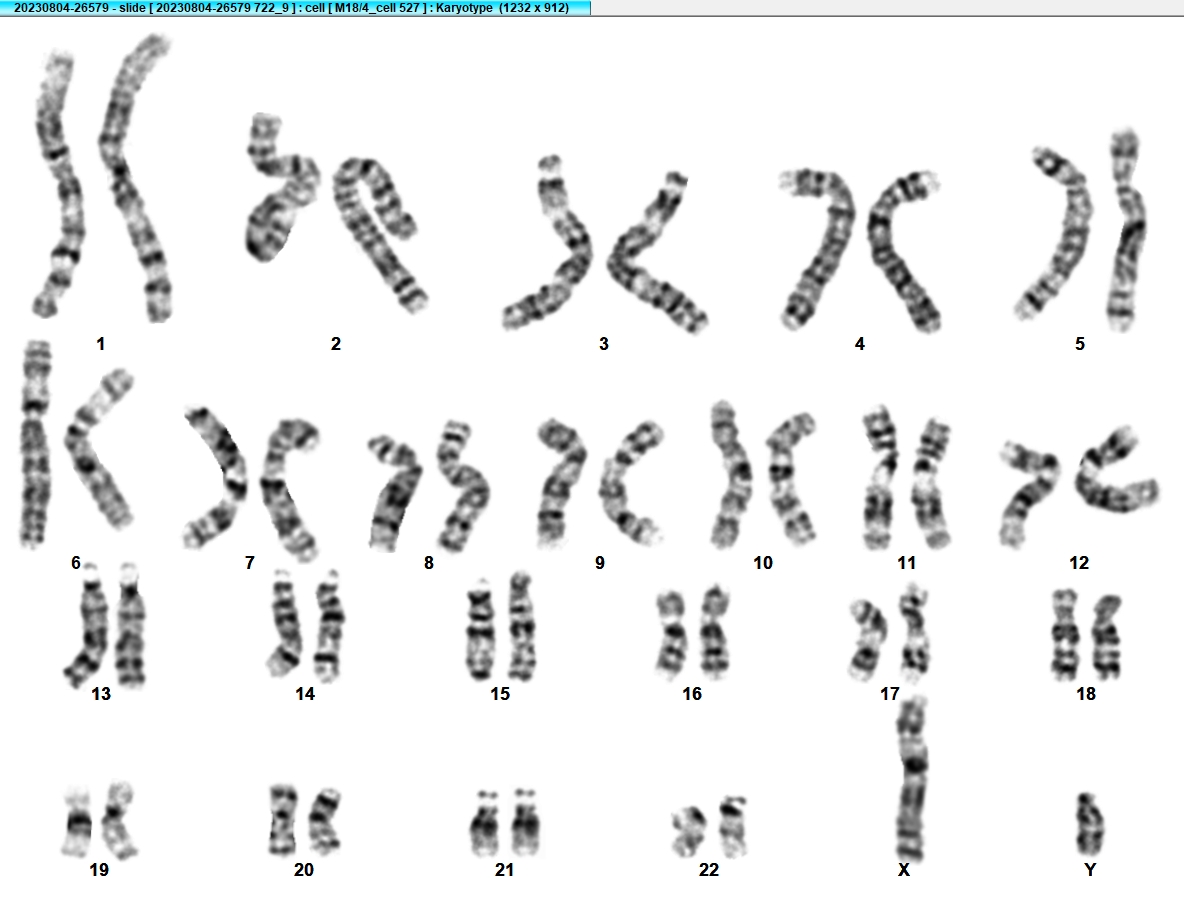 20230804-26579 - slide [ 20230804-26579 722_9 ] : cell [ M18/4_cell 527 ] : Karyotype (1232 x 912)

1 2 3 4 5

6 7 8 9 10 11 12

13 14 15 16 17 18

19 20 21 22 X Y