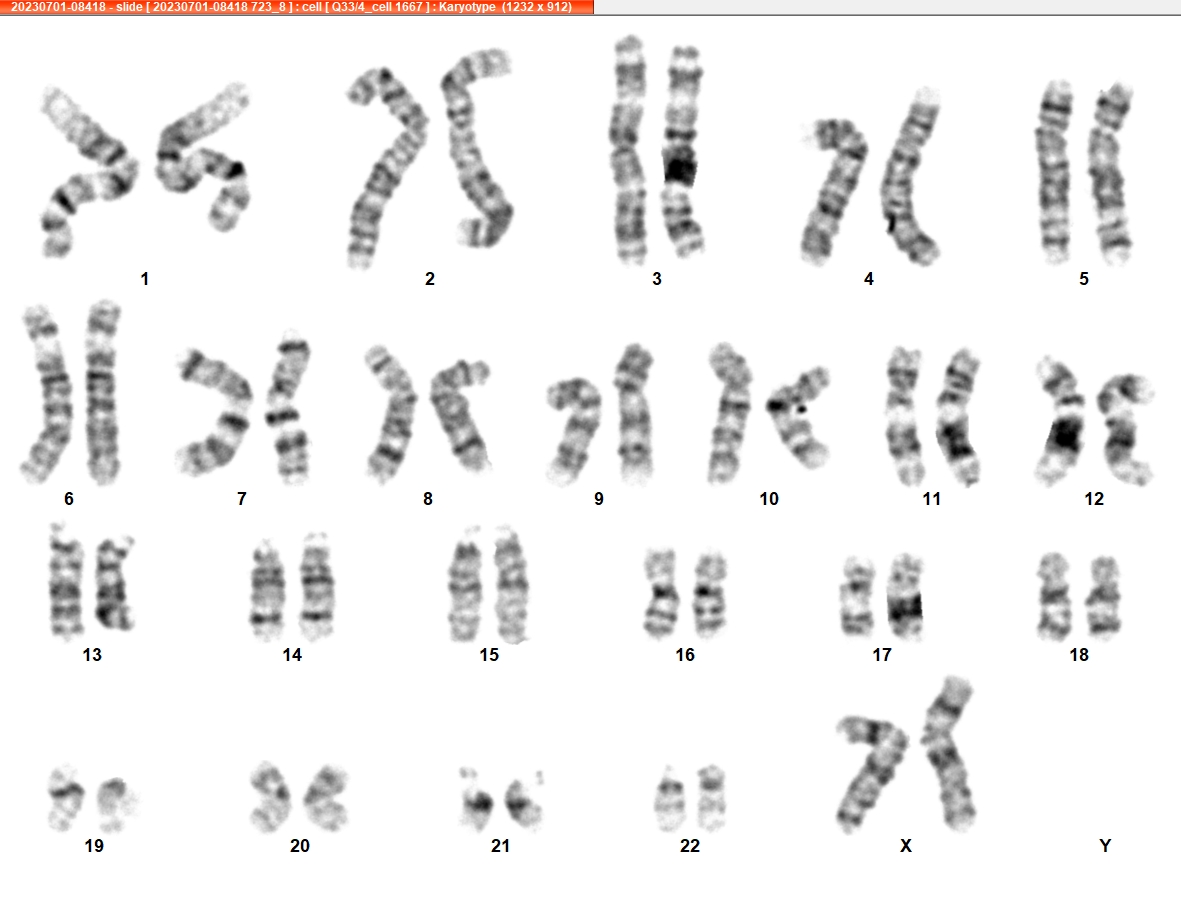 20230701-08418 - slide [ 20230701-08418 723_8 ] : cell [ Q33/4_cell 1667 ] : Karyotype (1232 x 912)

1 2 3 4 5

6 7 8 9 10 11 12

13 14 15 16 17 18

19 20 21 22 X Y