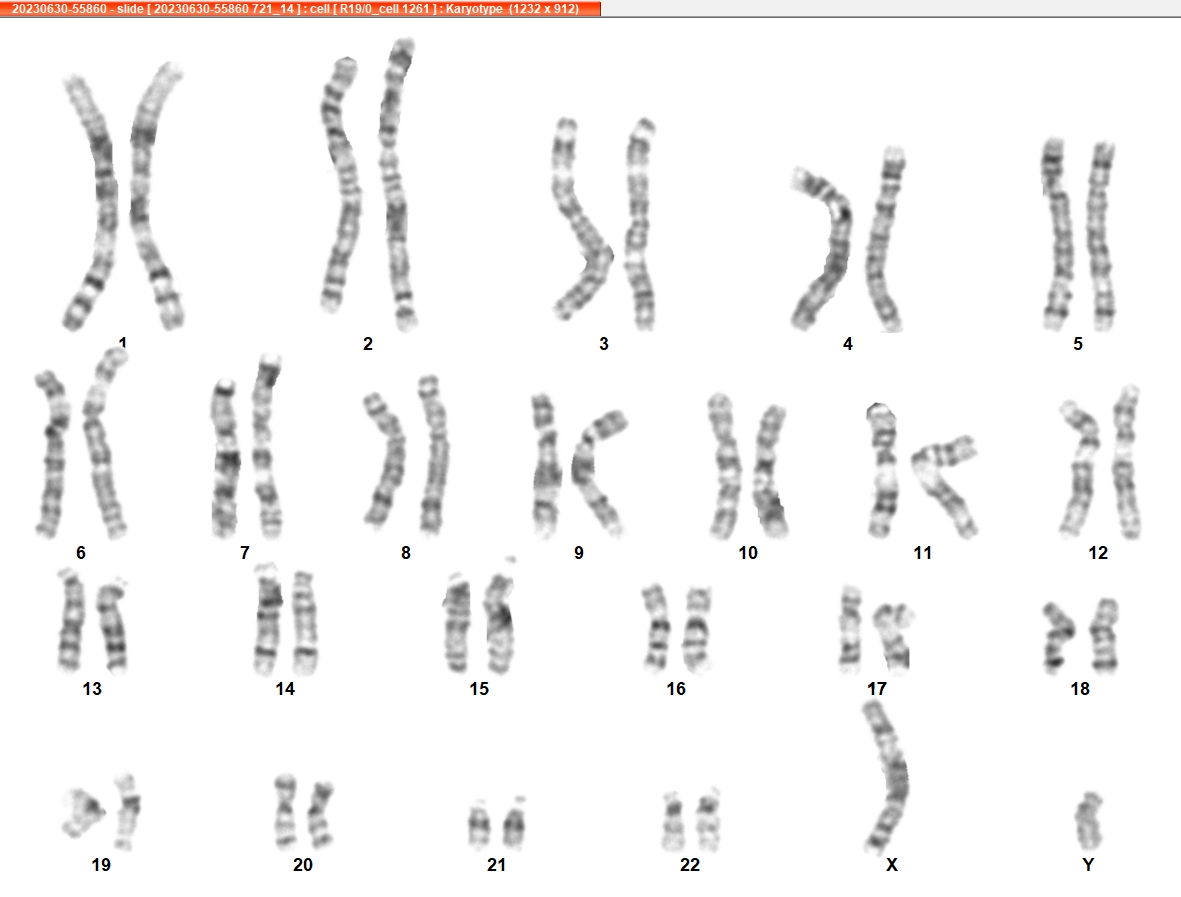 20230630-55860 - slide [ 20230630-55860 721_14 ] : cell [ R19/0_cell 1261 ] : Karyotype (1232 x 912)

1
2
3
4
5
6
7
8
9
10
11
12
13
14
15
16
17
18
19
20
21
22
X
Y