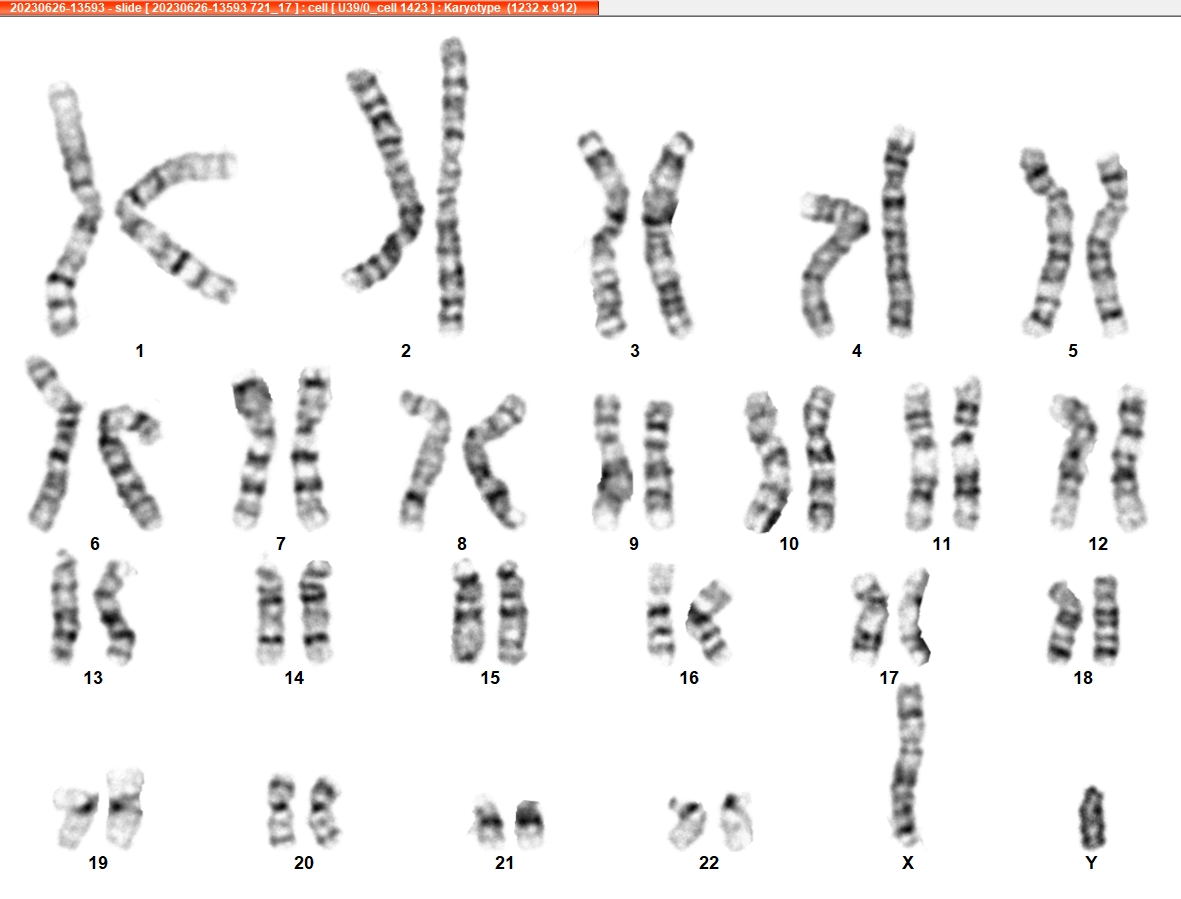 20230626-13593 - slide [ 20230626-13593 721_17 ] : cell [ U39/0_cell 1423 ] : Karyotype (1232 x 912)

1 2 3 4 5

6 7 8 9 10 11 12

13 14 15 16 17 18

19 20 21 22 X Y