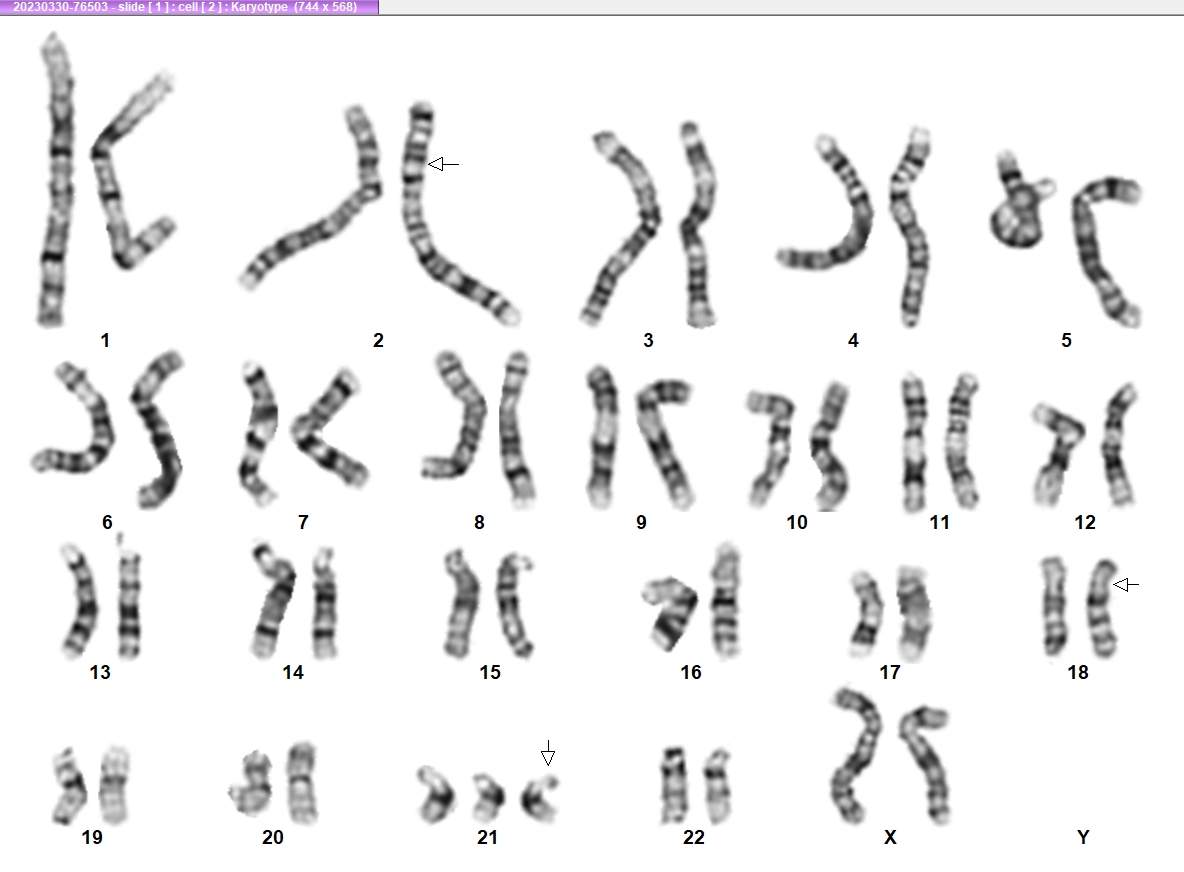 20230330-76503 - slide [ 1 ] : cell [ 2 ] : Karyotype (744 x 568)

1 2 3 4 5

6 7 8 9 10 11 12

13 14 15 16 17 18

19 20 21 22 X Y