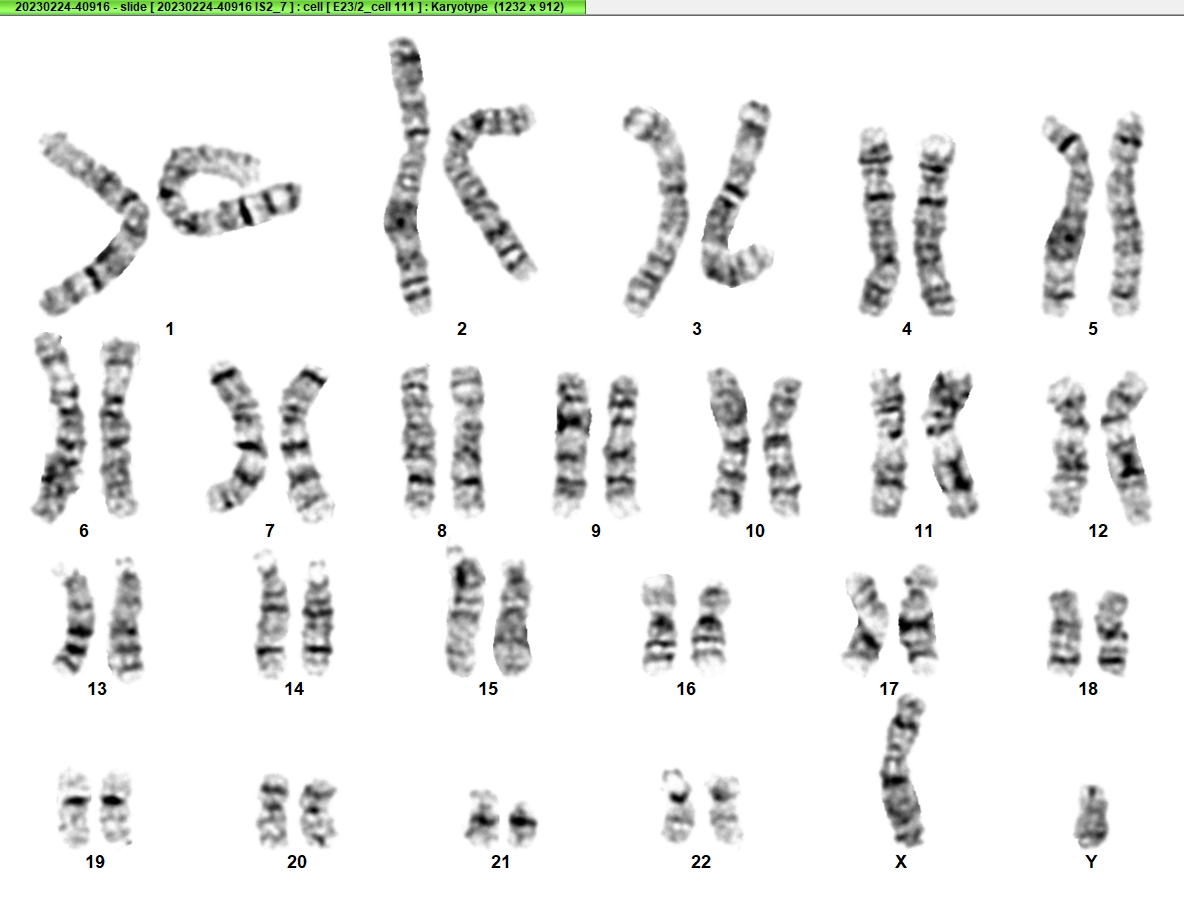 20230224-40916 - slide [ 20230224-40916 IS2_7 ] : cell [ E23/2_cell 111 ] : Karyotype (1232 x 912)

1 2 3 4 5

6 7 8 9 10 11 12

13 14 15 16 17 18

19 20 21 22 X Y