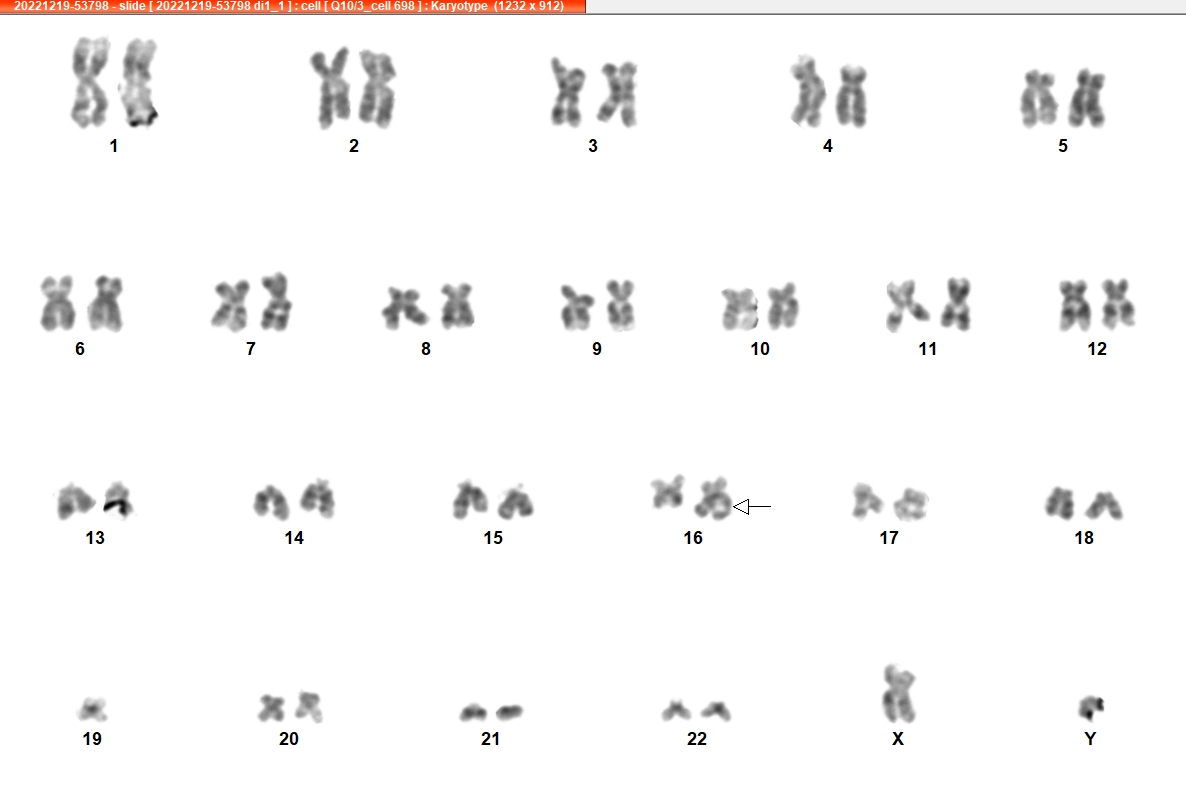 20221219-53798 - slide [ 20221219-53798 di1_1 ] : cell [ Q10/3_cell 698 ] : Karyotype (1232 x 912)

1 2 3 4 5

6 7 8 9 10 11 12

13 14 15 16 17 18

19 20 21 22 X Y