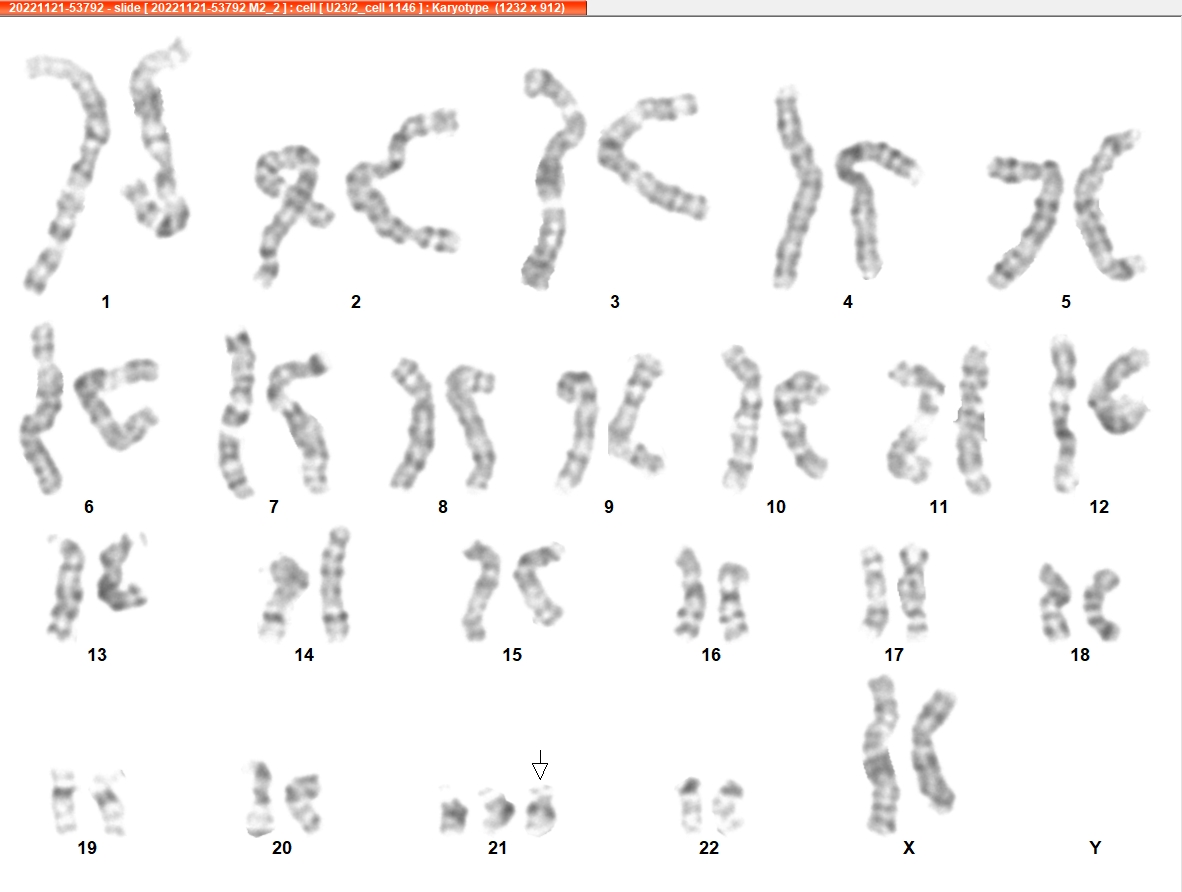 20221121-53792 - slide [ 20221121-53792 M2_2 ] : cell [ U23/2_cell 1146 ] : Karyotype (1232 x 912)

1 2 3 4 5

6 7 8 9 10 11 12

13 14 15 16 17 18

19 20 21 22 X Y