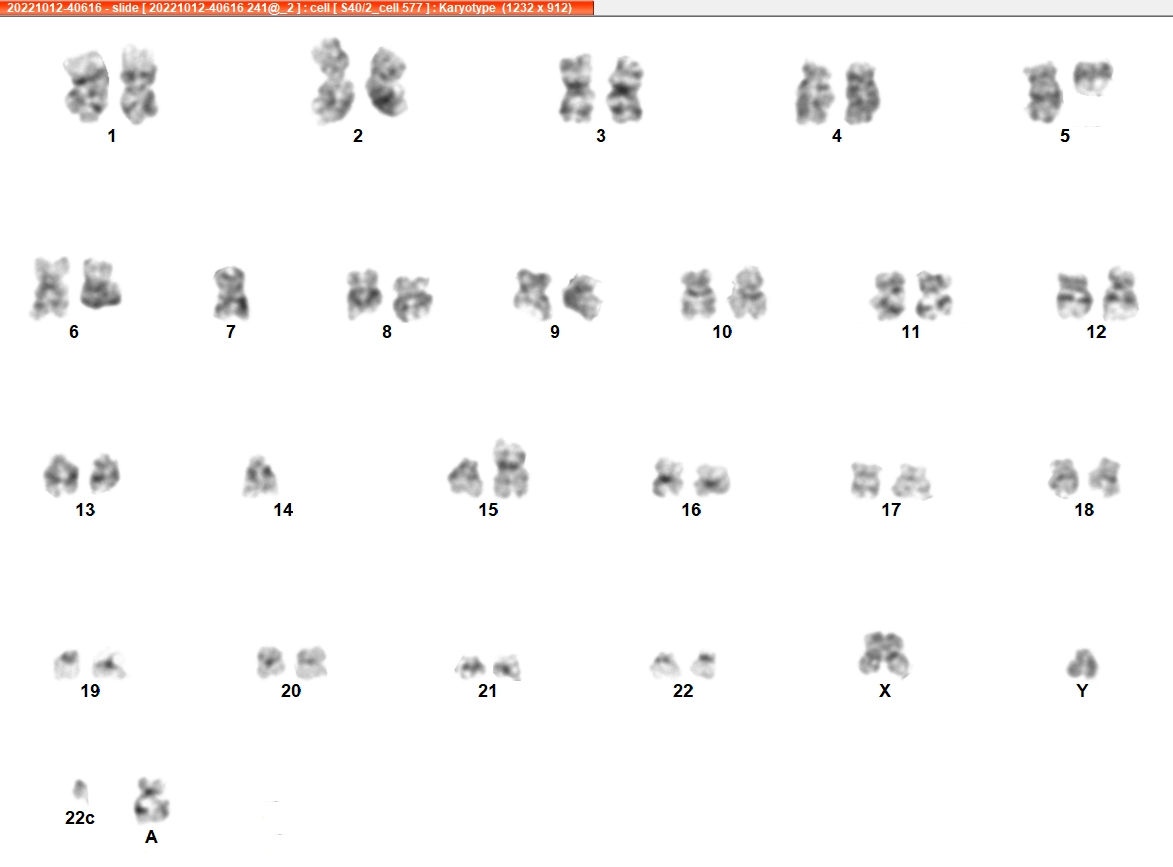 20221012-40616 - slide [ 20221012-40616 241@_2 ] : cell [ S40/2_cell 577 ] : Karyotype (1232 x 912)

1 2 3 4 5

6 7 8 9 10 11 12

13 14 15 16 17 18

19 20 21 22 X Y

22c A