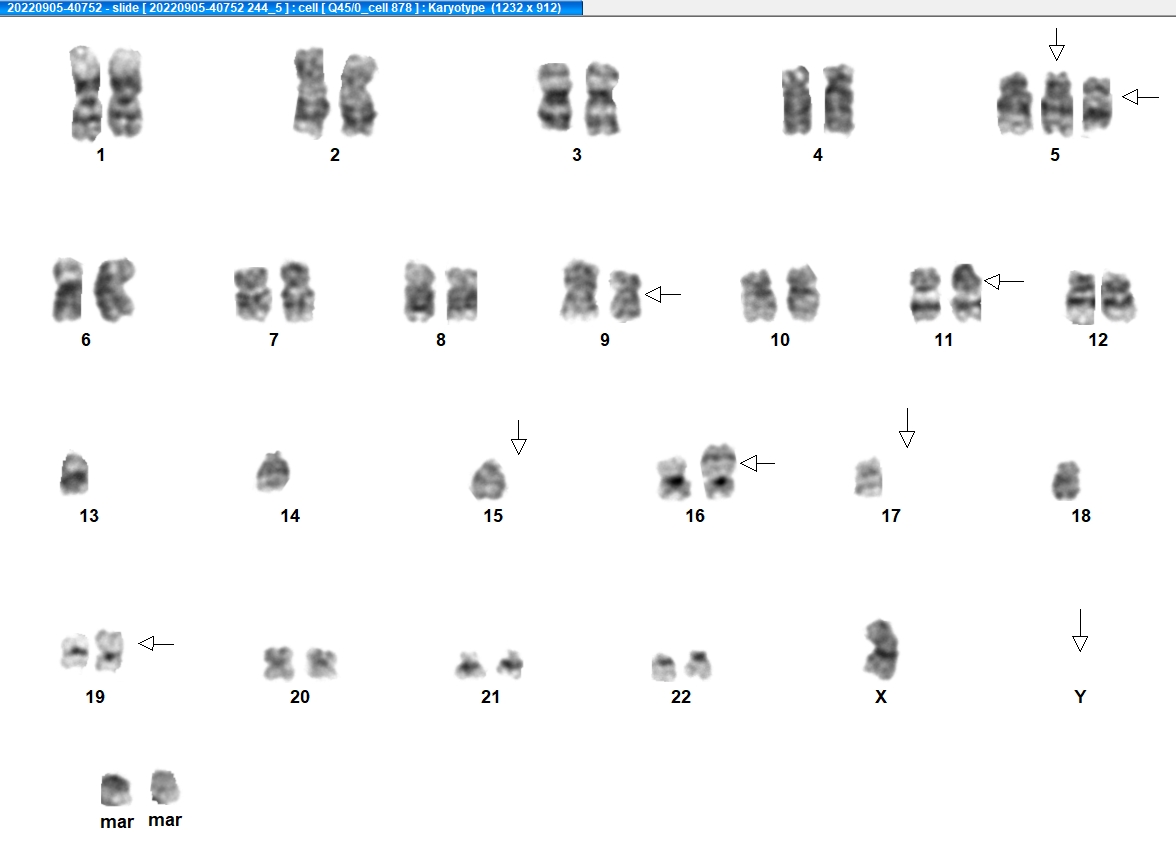 20220905-40752 - slide [ 20220905-40752 244_5 ] : cell [ Q45/0_cell 878 ] : Karyotype (1232 x 912)

1 2 3 4 5

6 7 8 9 10 11 12

13 14 15 16 17 18

19 20 21 22 X Y

mar mar