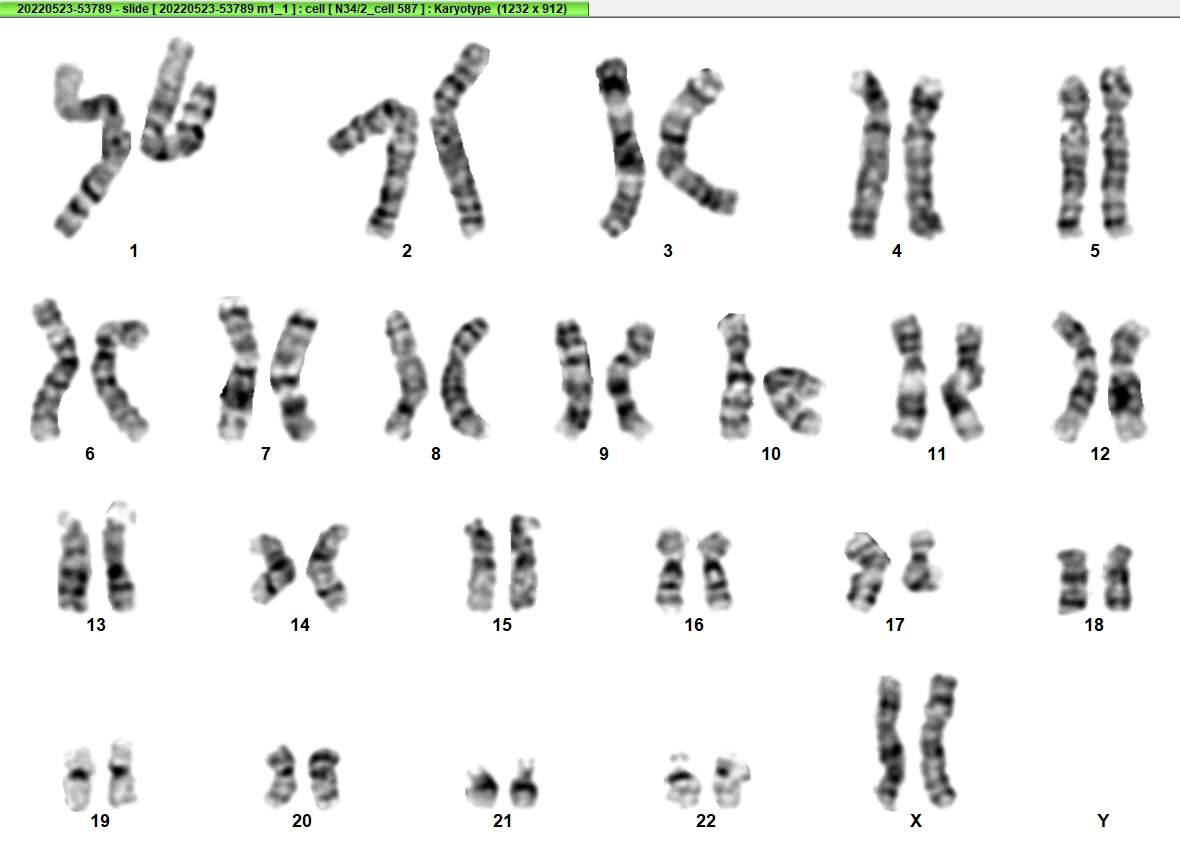 20220523-53789 - slide [ 20220523-53789 m1_1 ] : cell [ N34/2_cell 587 ] : Karyotype (1232 x 912)

1
2
3
4
5
6
7
8
9
10
11
12
13
14
15
16
17
18
19
20
21
22
X
Y