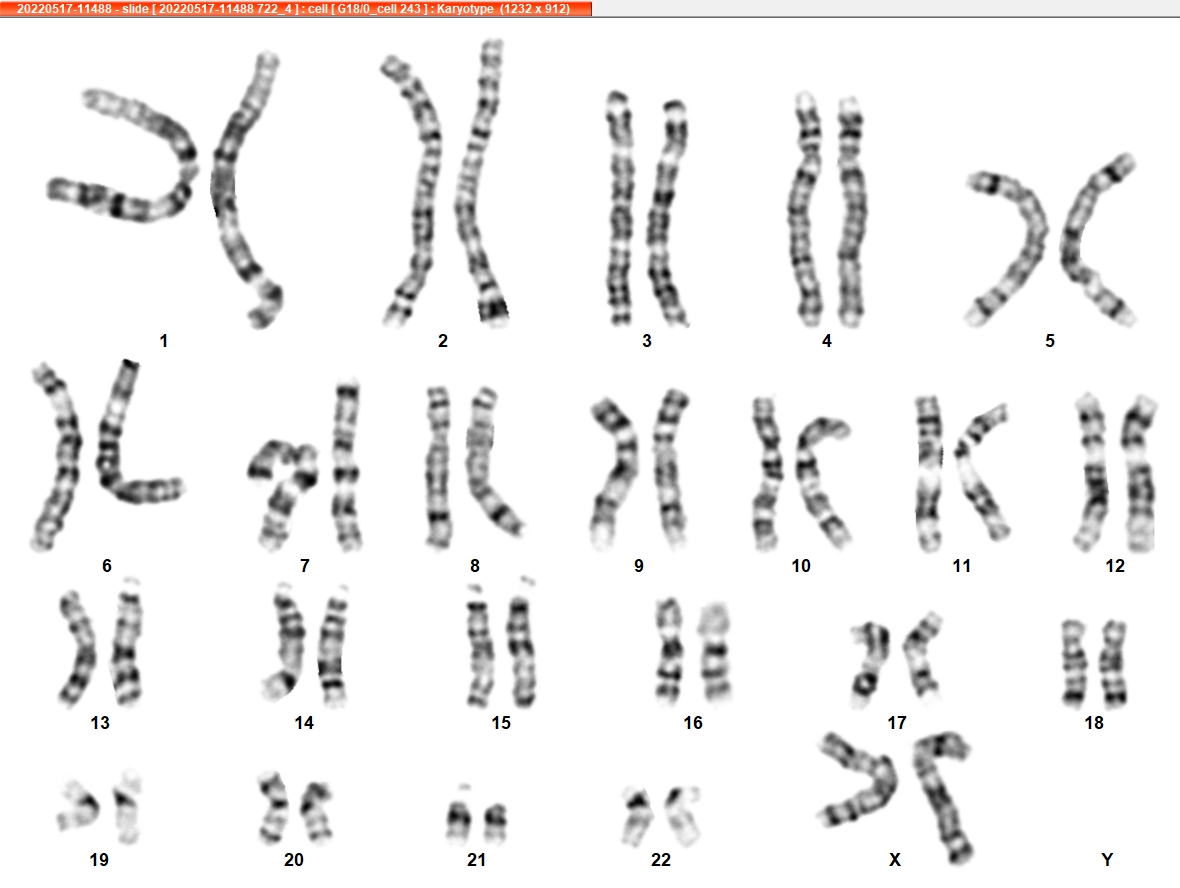 20220517-11488 - slide [ 20220517-11488 722_4 ] : cell [ G18/0_cell 243 ] : Karyotype (1232 x 912)

1 2 3 4 5

6 7 8 9 10 11 12

13 14 15 16 17 18

19 20 21 22 X Y