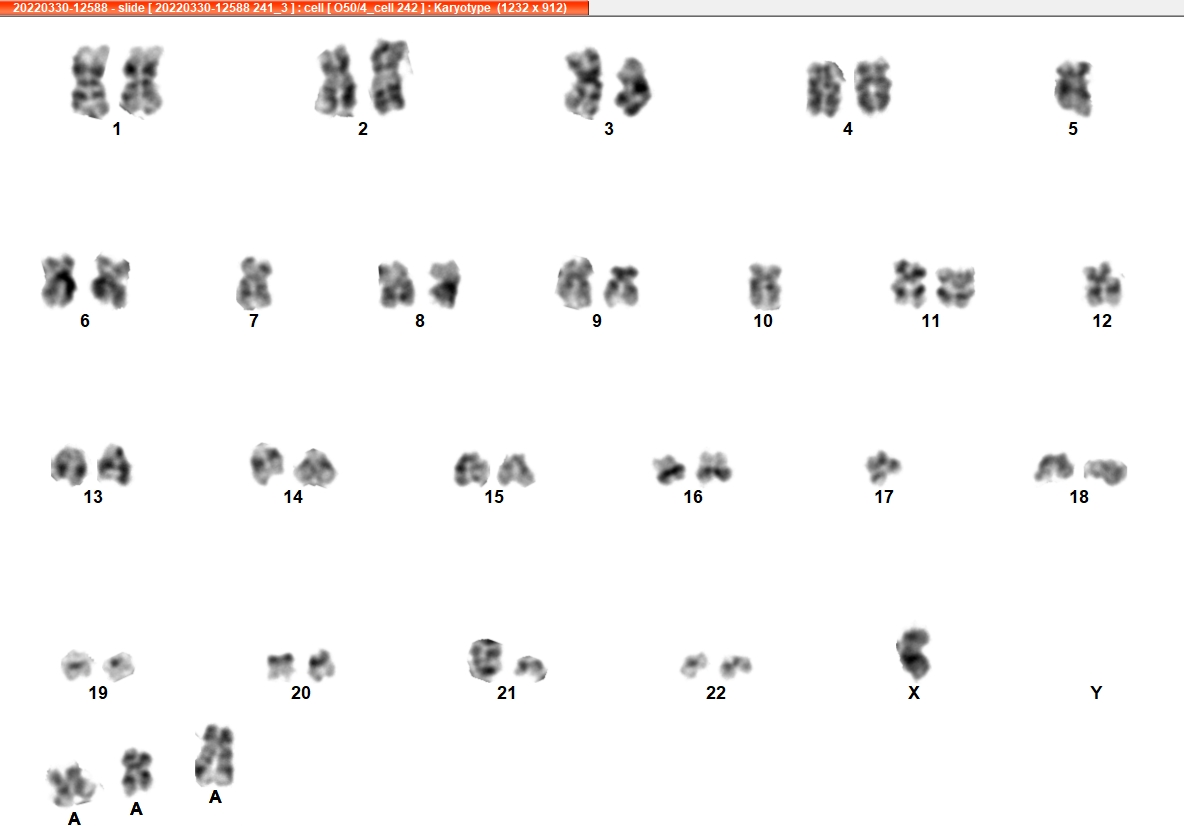 20220330-12588 - slide [ 20220330-12588 241_3 ] : cell [ O50/4_cell 242 ] : Karyotype (1232 x 912)

1 2 3 4 5

6 7 8 9 10 11 12

13 14 15 16 17 18

19 20 21 22 X Y

A A A