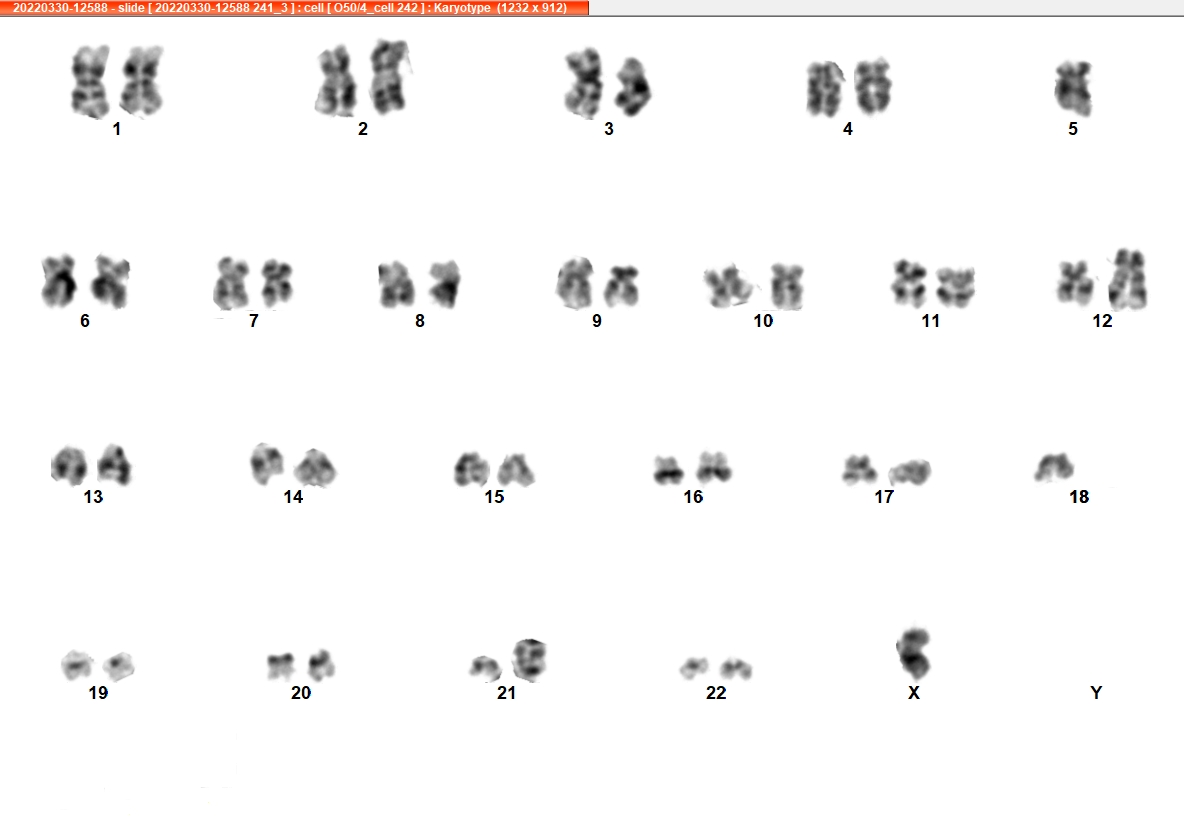 20220330-12588 - slide [ 20220330-12588 241_3 ] : cell [ O50/4_cell 242 ] : Karyotype (1232 x 912)

1 2 3 4 5

6 7 8 9 10 11 12

13 14 15 16 17 18

19 20 21 22 X Y