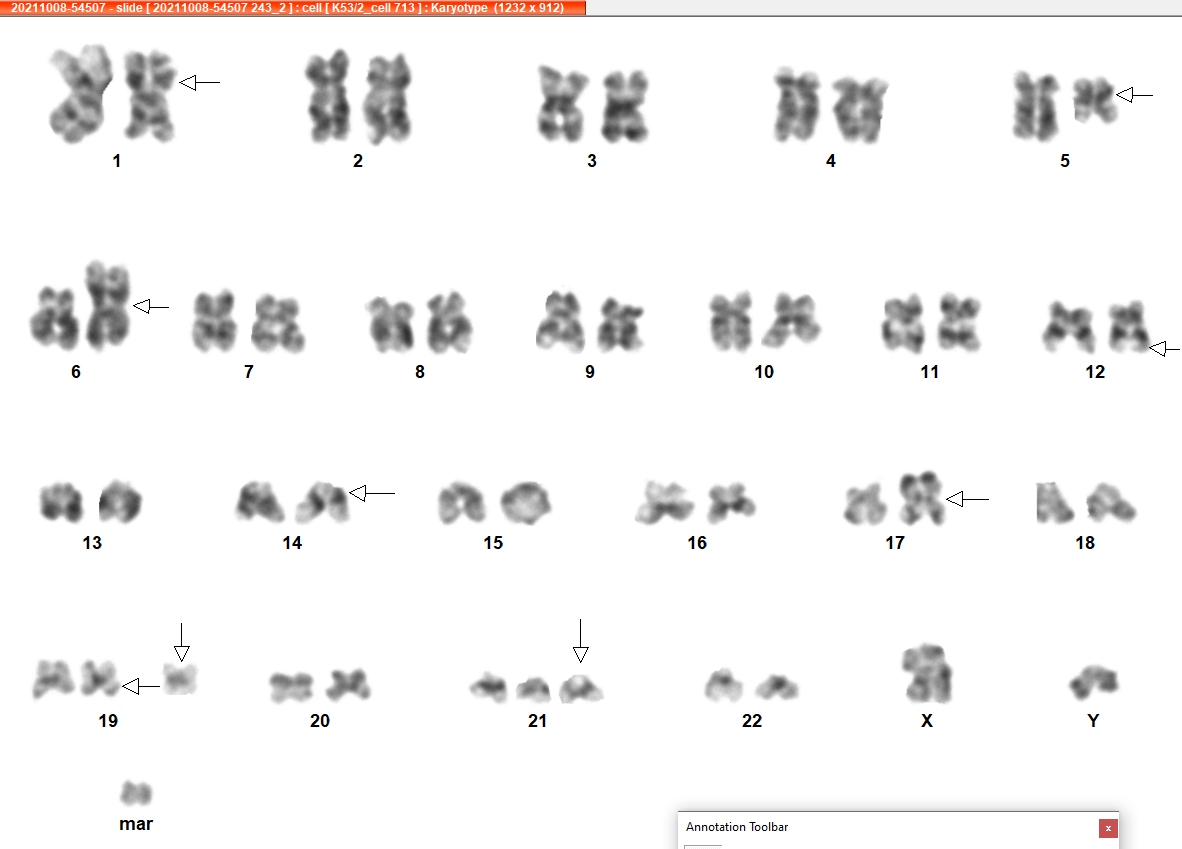 20211008-54507 - slide [ 20211008-54507 243_2 ] : cell [ K53/2_cell 713 ] : Karyotype (1232 x 912)

1 2 3 4 5

6 7 8 9 10 11 12

13 14 15 16 17 18

19 20 21 22 X Y

mar

Annotation Toolbar
x