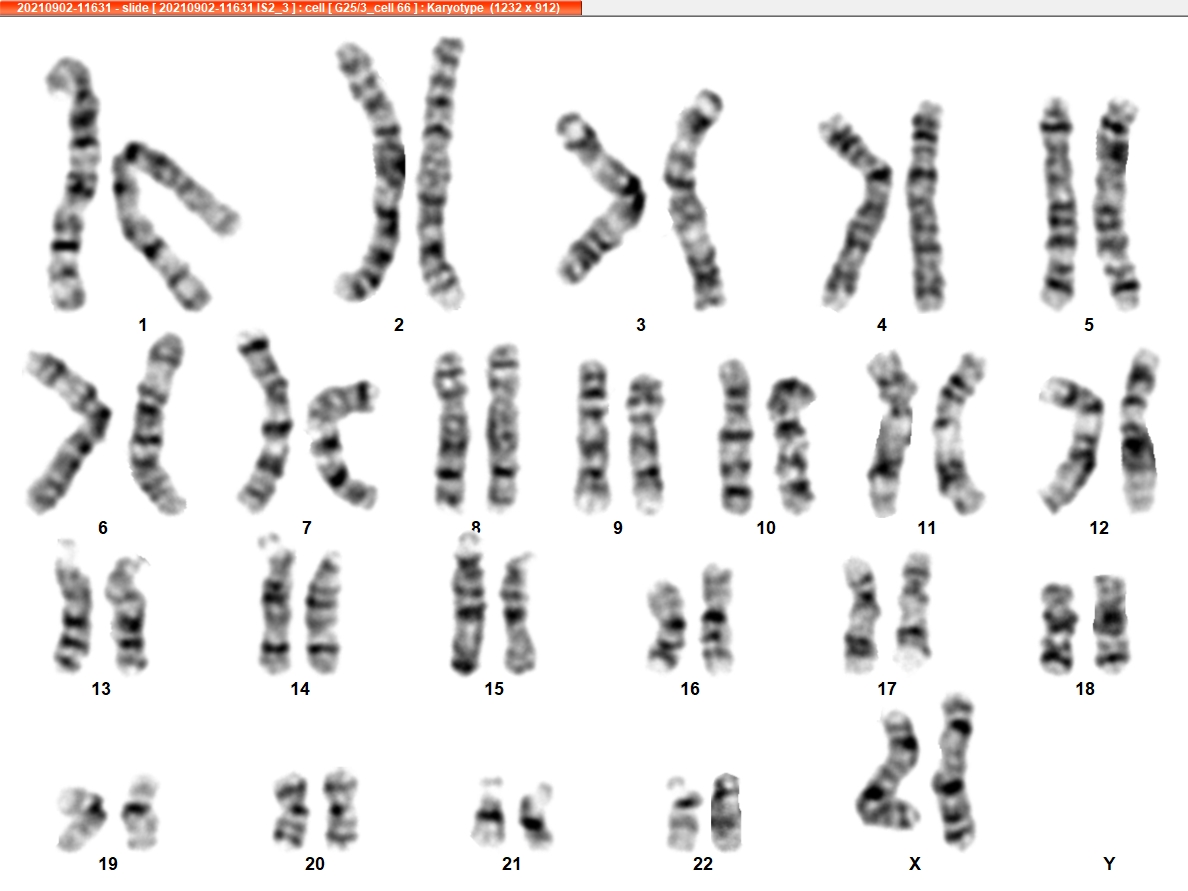 20210902-11631 - slide [ 20210902-11631 IS2_3 ] : cell [ G25/3_cell 66 ] : Karyotype (1232 x 912)

1 2 3 4 5

6 7 8 9 10 11 12

13 14 15 16 17 18

19 20 21 22 X Y