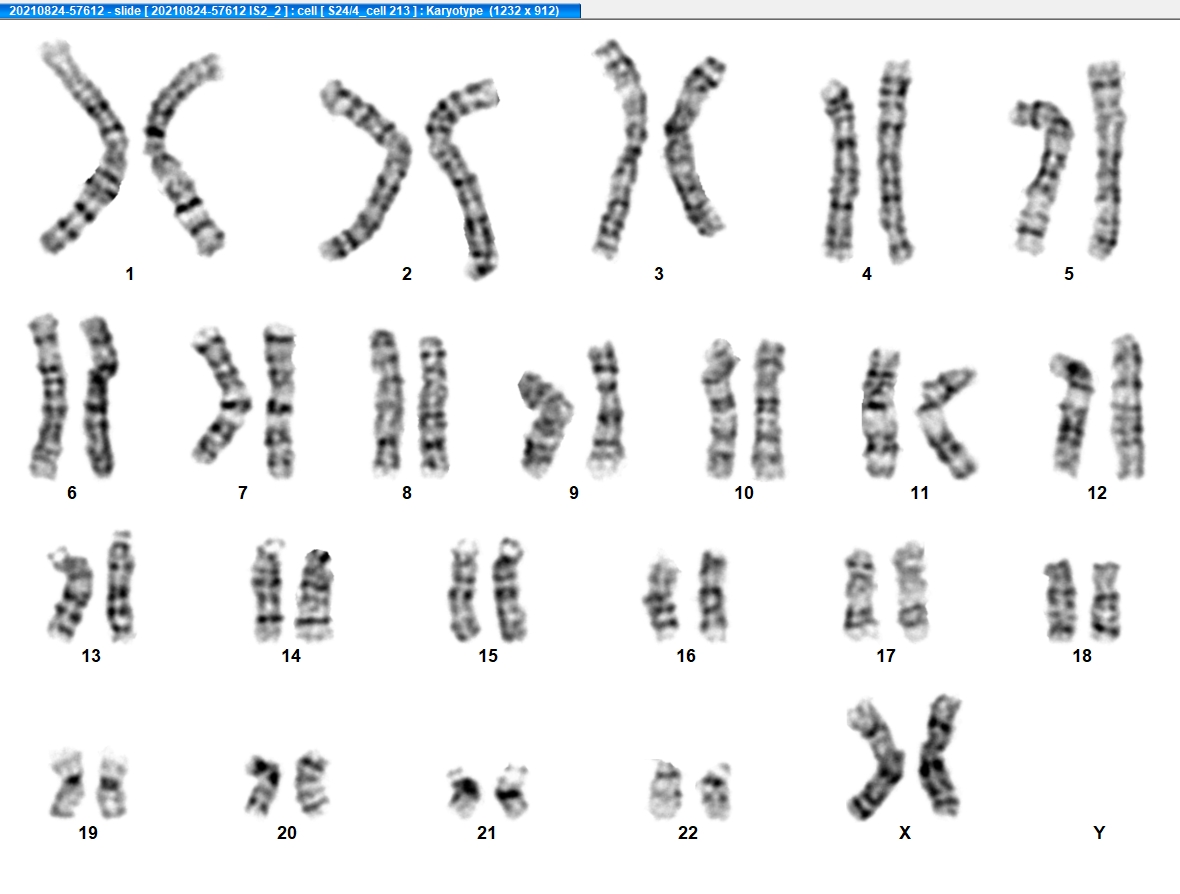 20210824-57612 - slide [ 20210824-57612 IS2_2 ] : cell [ S24/4_cell 213 ] : Karyotype (1232 x 912)

1 2 3 4 5

6 7 8 9 10 11 12

13 14 15 16 17 18

19 20 21 22 X Y