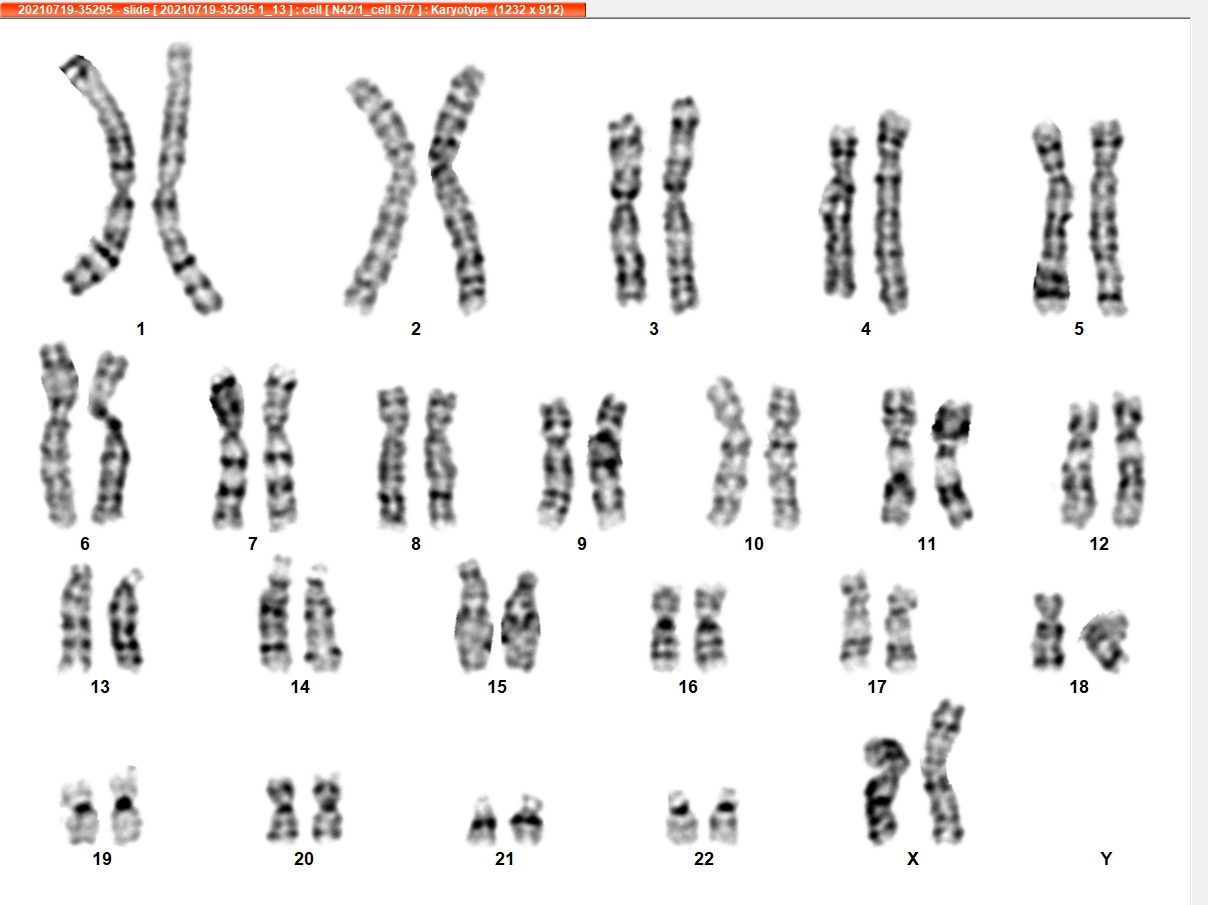 20210719-35295 - slide [ 20210719-35295 1_13 ] : cell [ N42/1_cell 977 ] : Karyotype (1232 x 912)

1 2 3 4 5

6 7 8 9 10 11 12

13 14 15 16 17 18

19 20 21 22 X Y