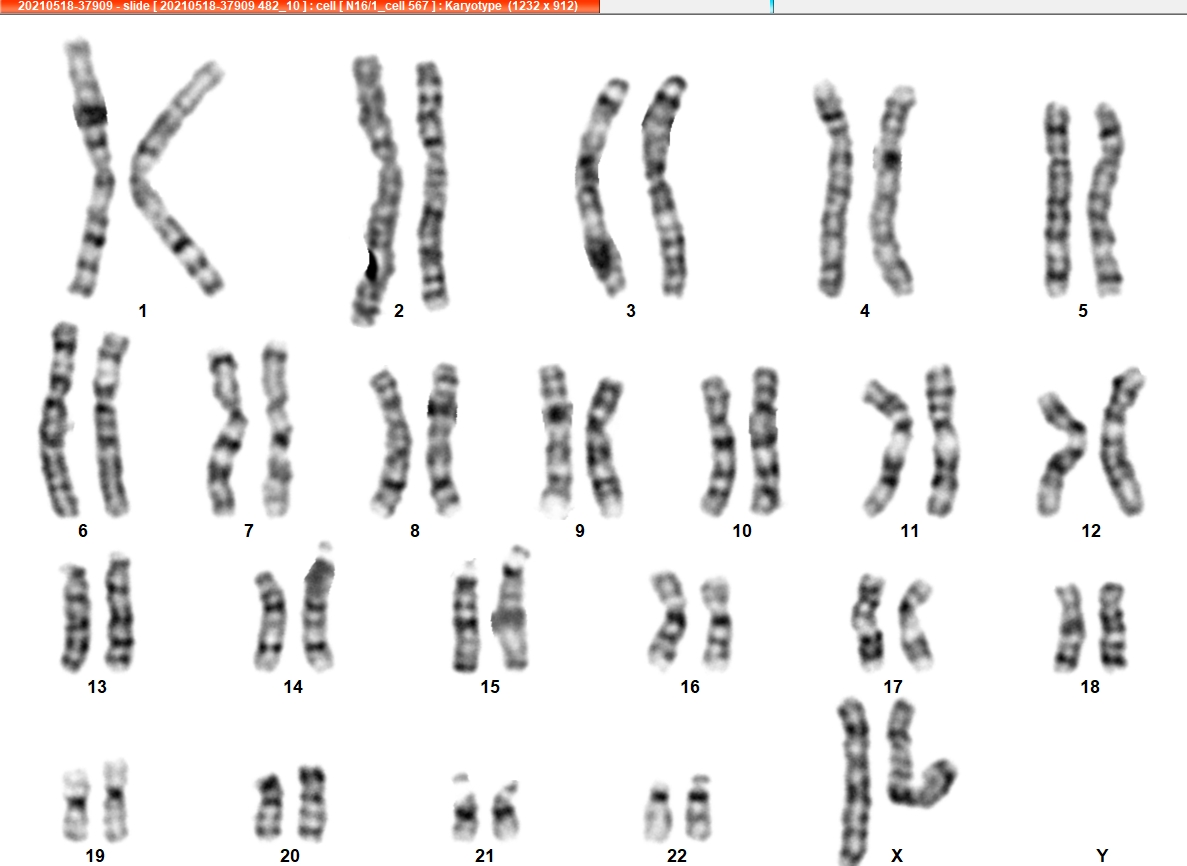 20210518-37909 - slide [ 20210518-37909 482_10 ] : cell [ N16/1_cell 567 ] : Karyotype (1232 x 912)

1 2 3 4 5

6 7 8 9 10 11 12

13 14 15 16 17 18

19 20 21 22 X Y