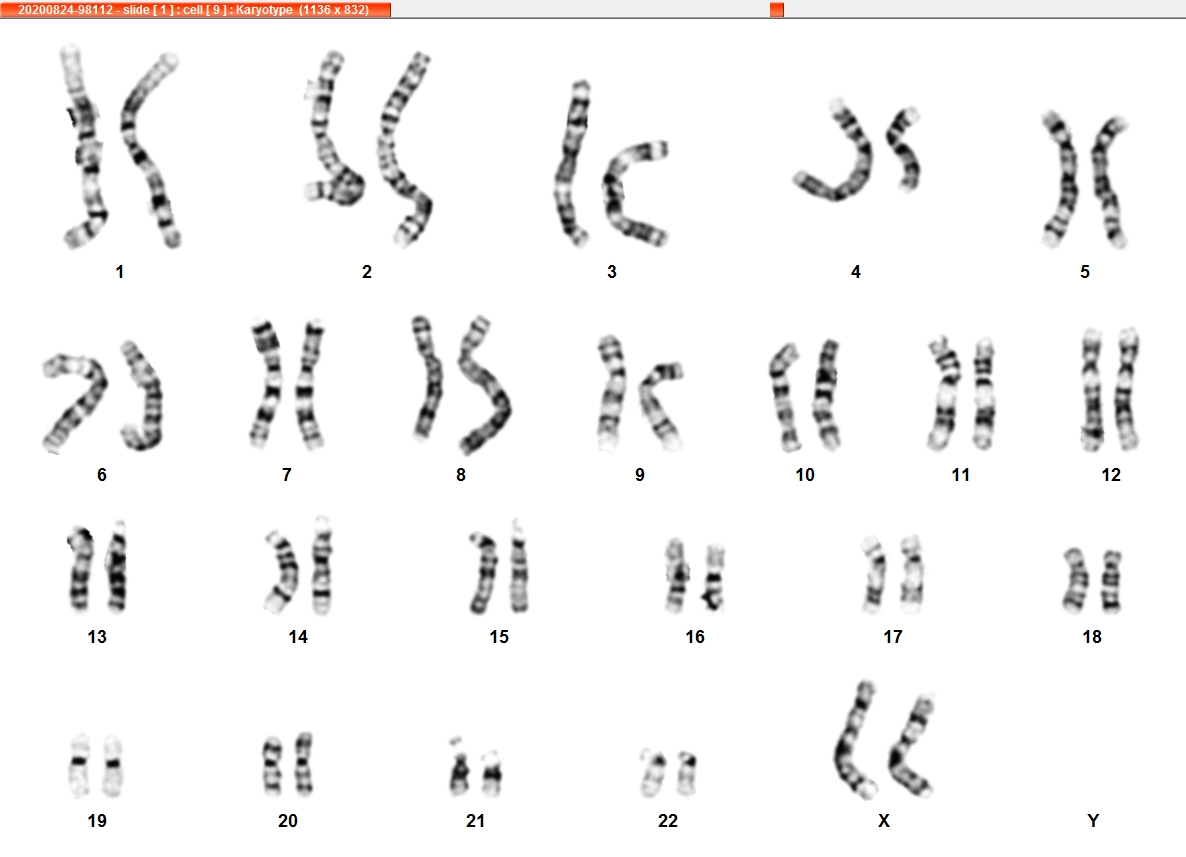 20200824-98112 - slide [ 1 ] : cell [ 9 ] : Karyotype (1136 x 832)

1 2 3 4 5

6 7 8 9 10 11 12

13 14 15 16 17 18

19 20 21 22 X Y