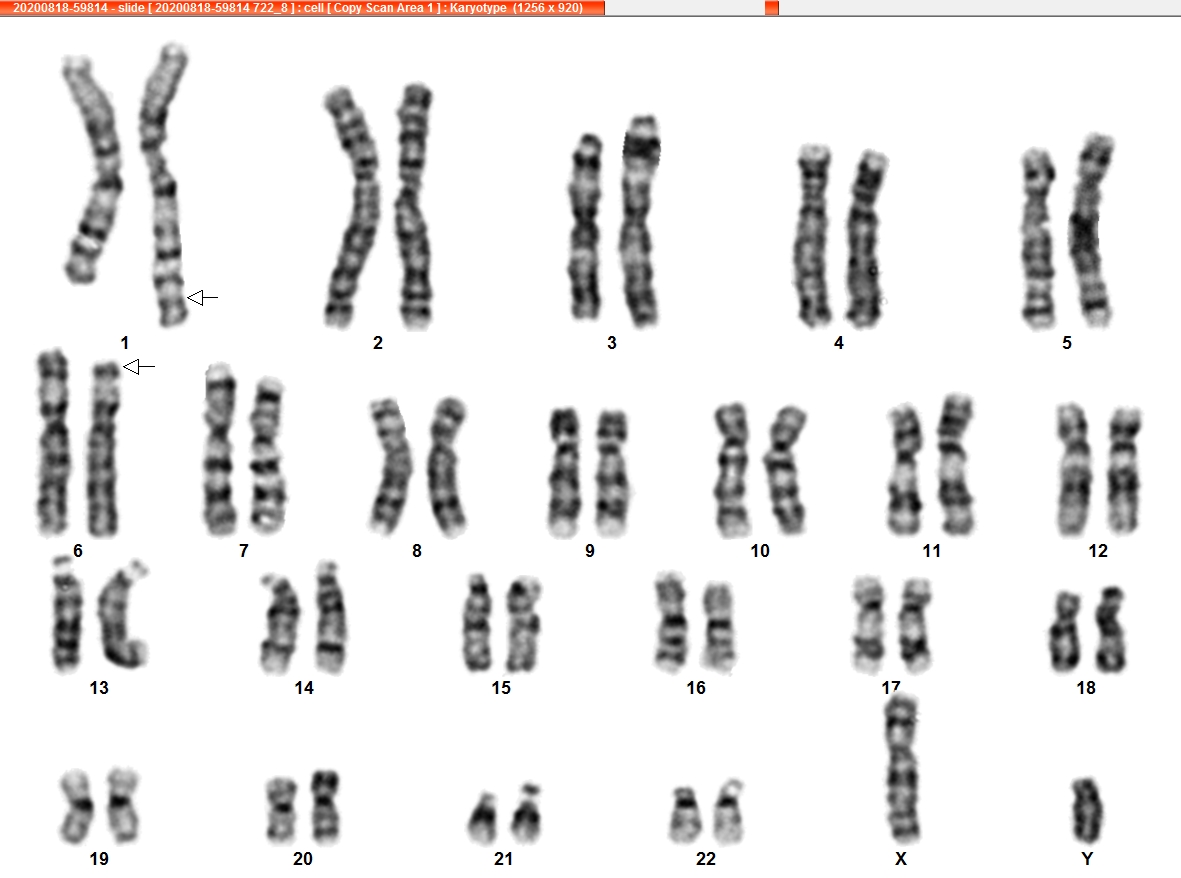 20200818-59814 - slide [ 20200818-59814 722_8 ] : cell [ Copy Scan Area 1 ] : Karyotype (1256 x 920)

1 2 3 4 5

6 7 8 9 10 11 12

13 14 15 16 17 18

19 20 21 22 X Y