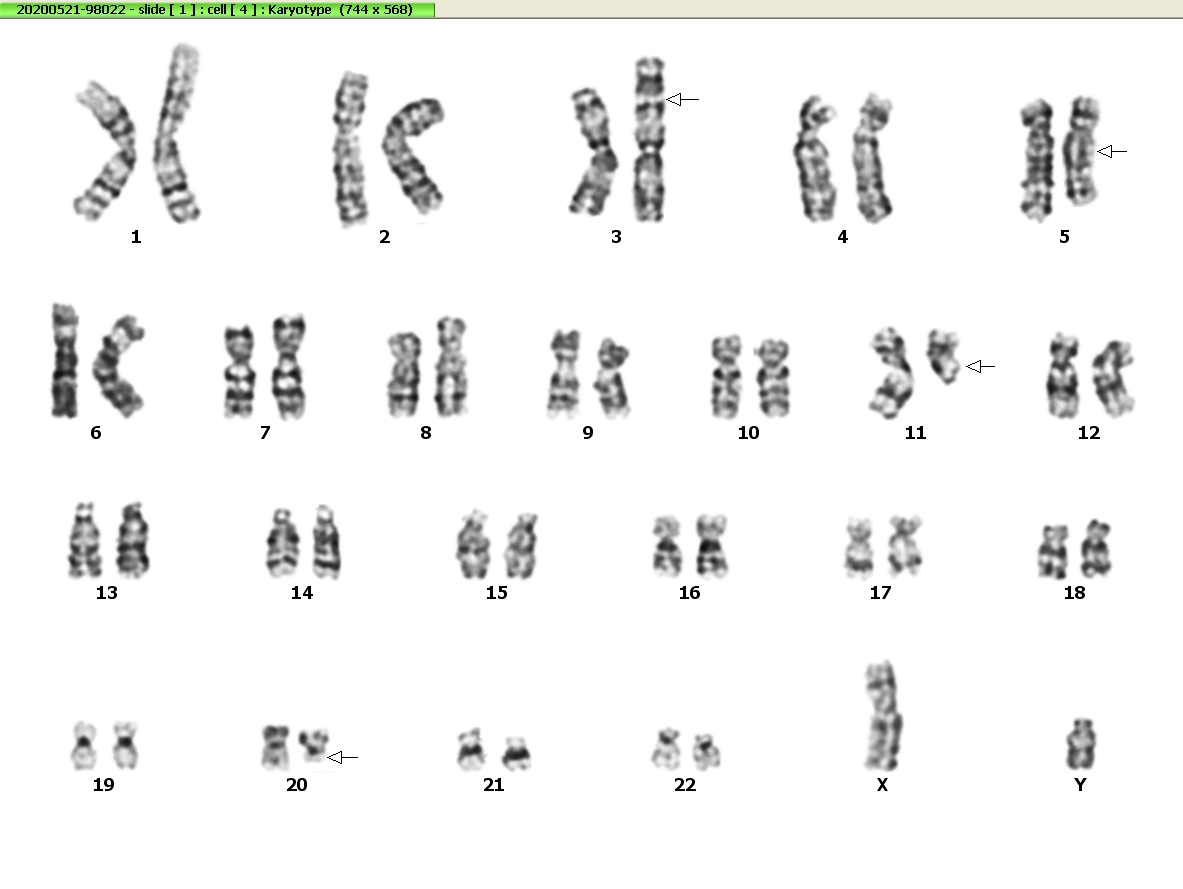 20200521-98022 - slide [ 1 ] : cell [ 4 ] : Karyotype (744 x 568)

1 2 3 4 5

6 7 8 9 10 11 12

13 14 15 16 17 18

19 20 21 22 X Y