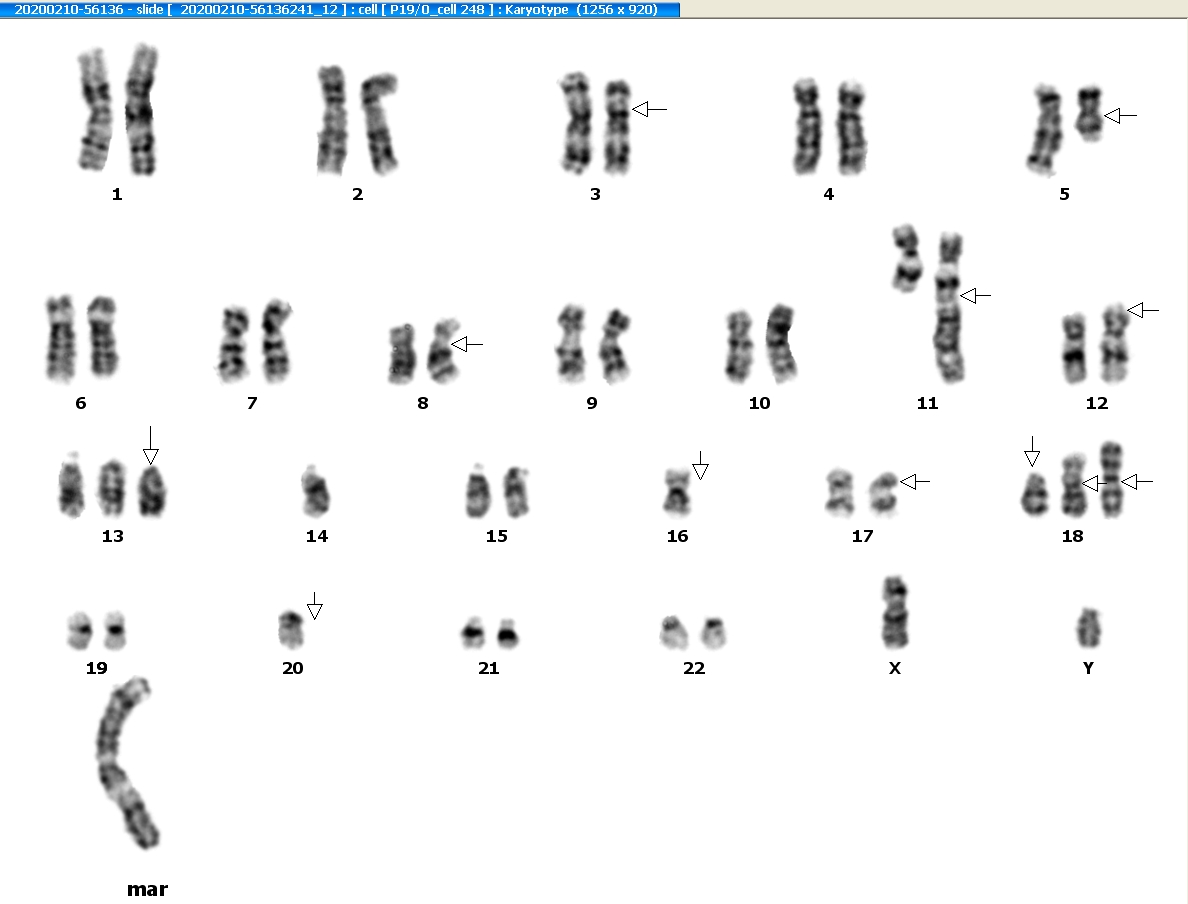 20200210-56136 - slide [ 20200210-56136241_12 ] : cell [ P19/0_cell 248 ] : Karyotype (1256 x 920)

1 2 3 4 5

6 7 8 9 10 11 12

13 14 15 16 17 18

19 20 21 22 X Y

mar