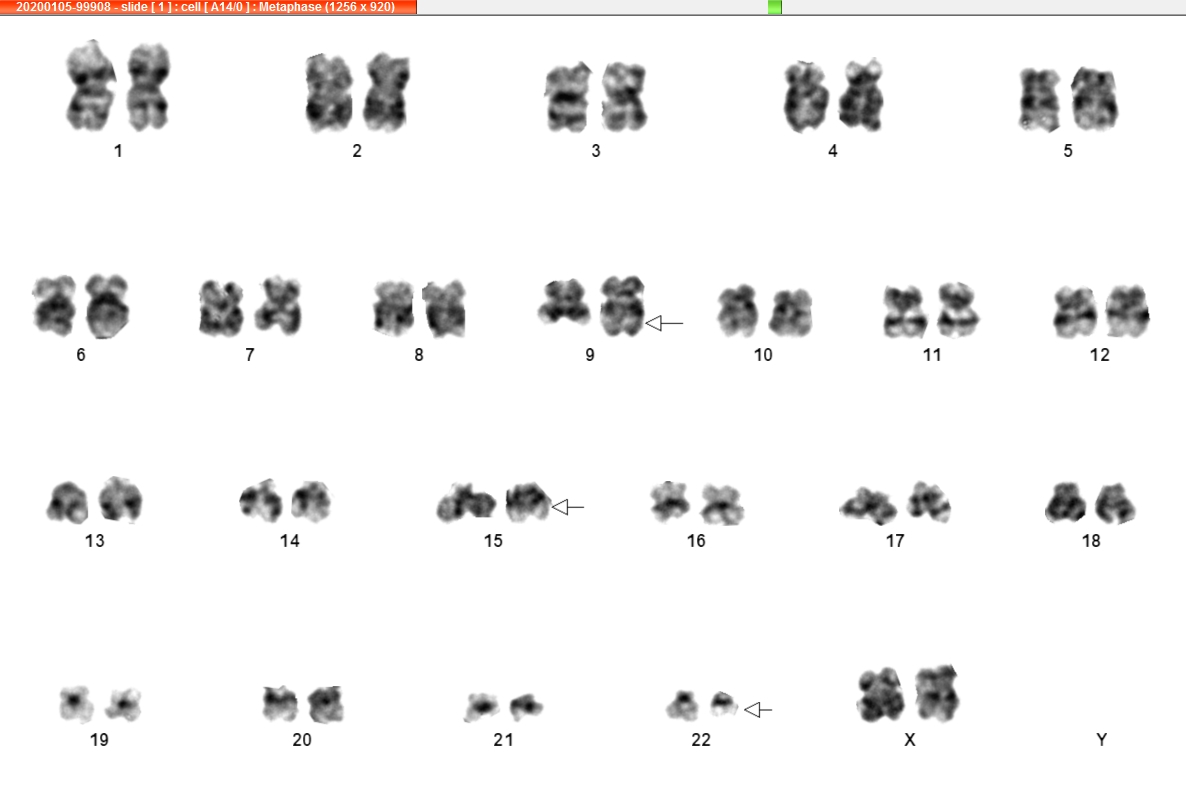 20200105-99908 - slide [ 1 ] : cell [ A14/0 ] : Metaphase (1256 x 920)

1 2 3 4 5

6 7 8 9 10 11 12

13 14 15 16 17 18

19 20 21 22 X Y