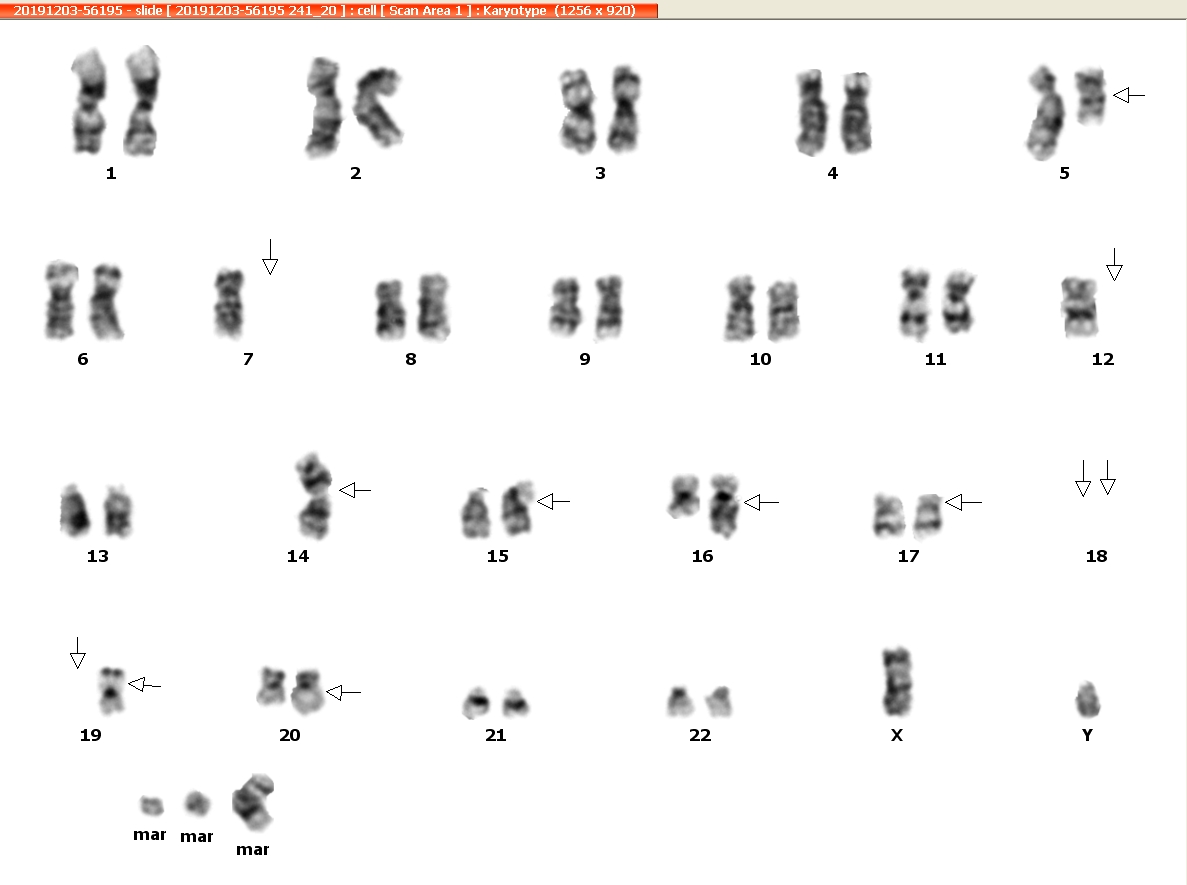 20191203-56195 - slide [ 20191203-56195 241_20 ] : cell [ Scan Area 1 ] : Karyotype (1256 x 920)

1 2 3 4 5

6 7 8 9 10 11 12

13 14 15 16 17 18

19 20 21 22 X Y

mar mar mar