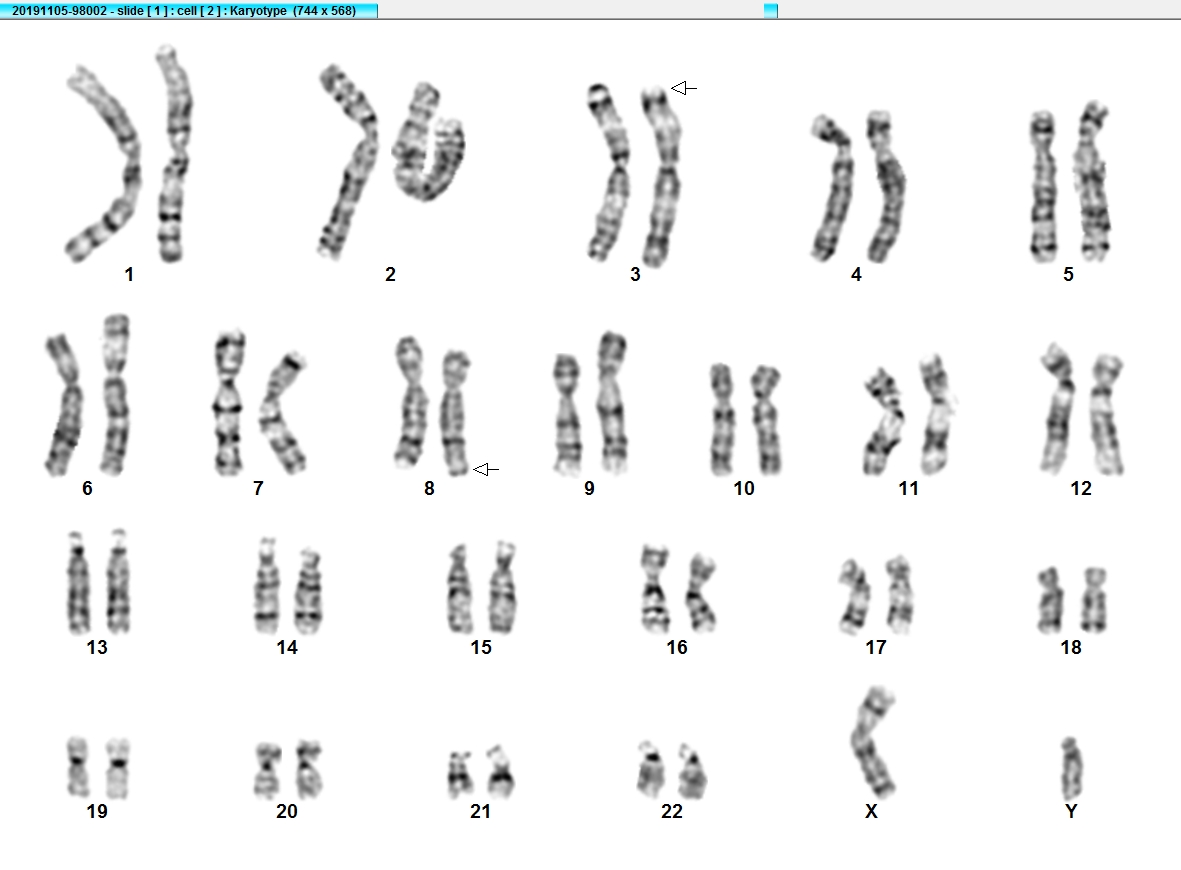 20191105-98002 - slide [ 1 ] : cell [ 2 ] : Karyotype (744 x 568)

1 2 3 4 5

6 7 8 9 10 11 12

13 14 15 16 17 18

19 20 21 22 X Y