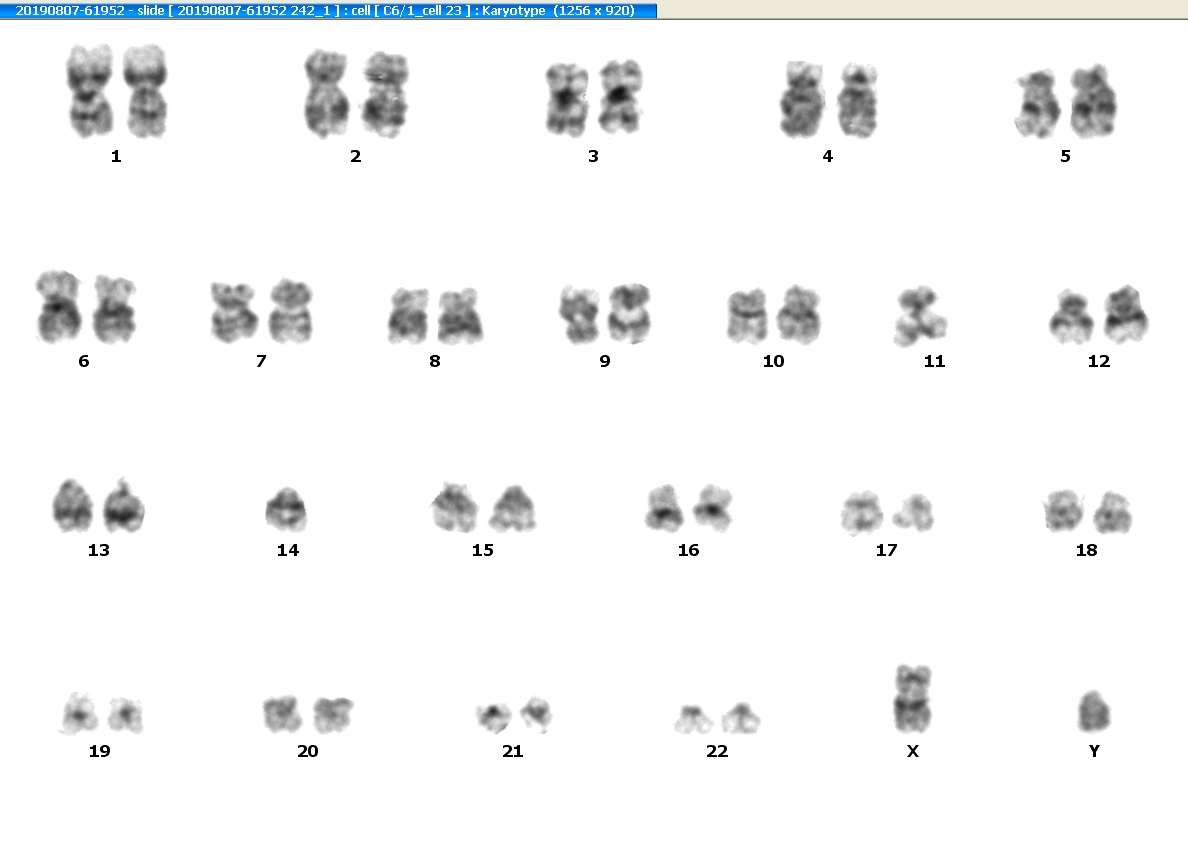 20190807-61952 - slide [ 20190807-61952 242_1 ] : cell [ C6/1_cell 23 ] : Karyotype (1256 x 920)

1 2 3 4 5

6 7 8 9 10 11 12

13 14 15 16 17 18

19 20 21 22 X Y