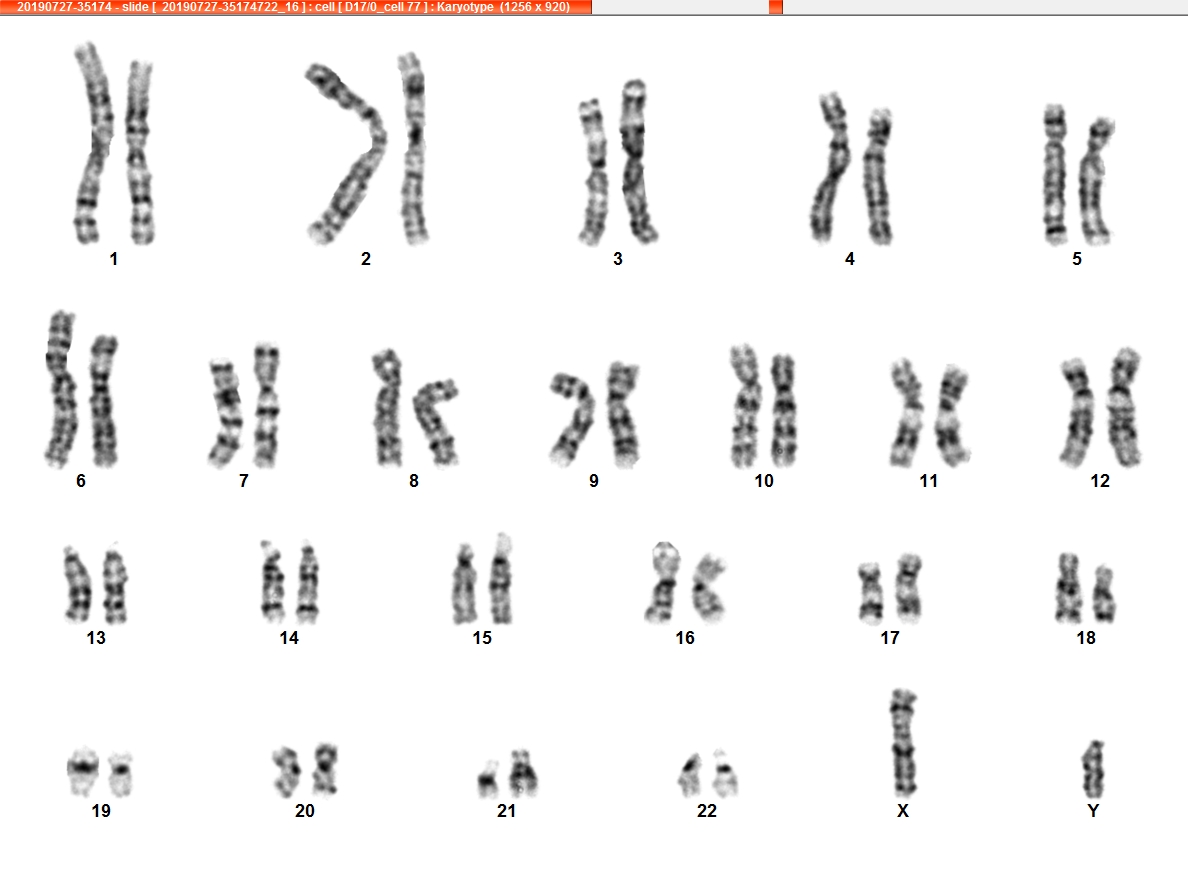 20190727-35174 - slide [ 20190727-35174722_16 ] : cell [ D17/0_cell 77 ] : Karyotype (1256 x 920)

1 2 3 4 5

6 7 8 9 10 11 12

13 14 15 16 17 18

19 20 21 22 X Y